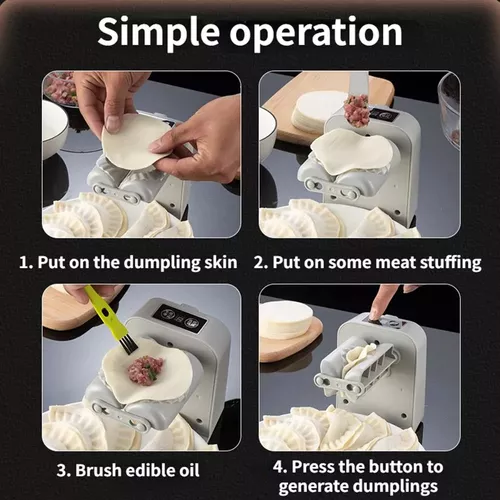 Simple operation

1. Put on the dumpling skin

2. Put on some meat stuffing

3. Brush edible oil

4. Press the button to generate dumplings