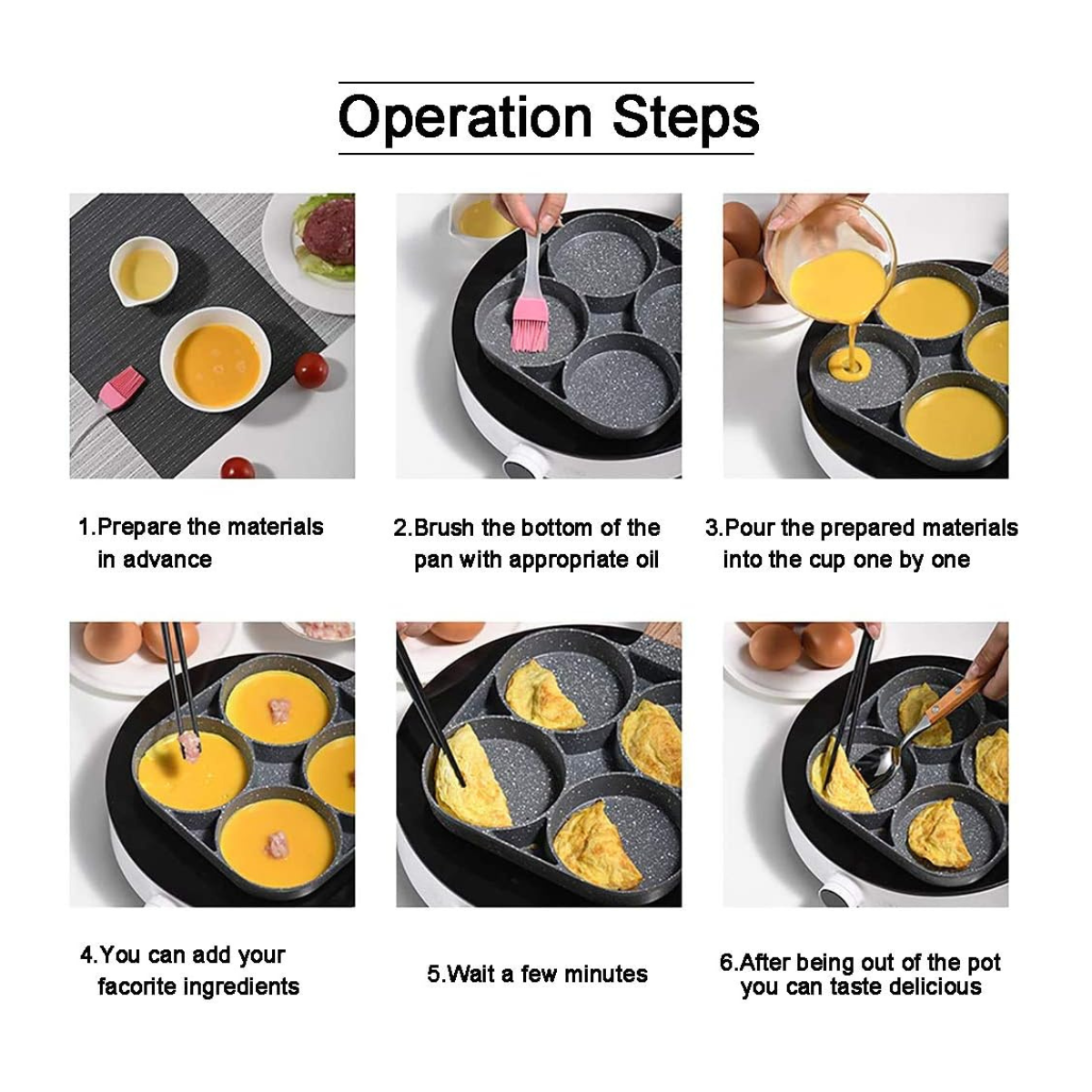 Operation Steps

1.Prepare the materials in advance

2.Brush the bottom of the pan with appropriate oil

3.Pour the prepared materials into the cup one by one

4.You can add your facorite ingredients

5.Wait a few minutes

6.After being out of the pot you can taste delicious