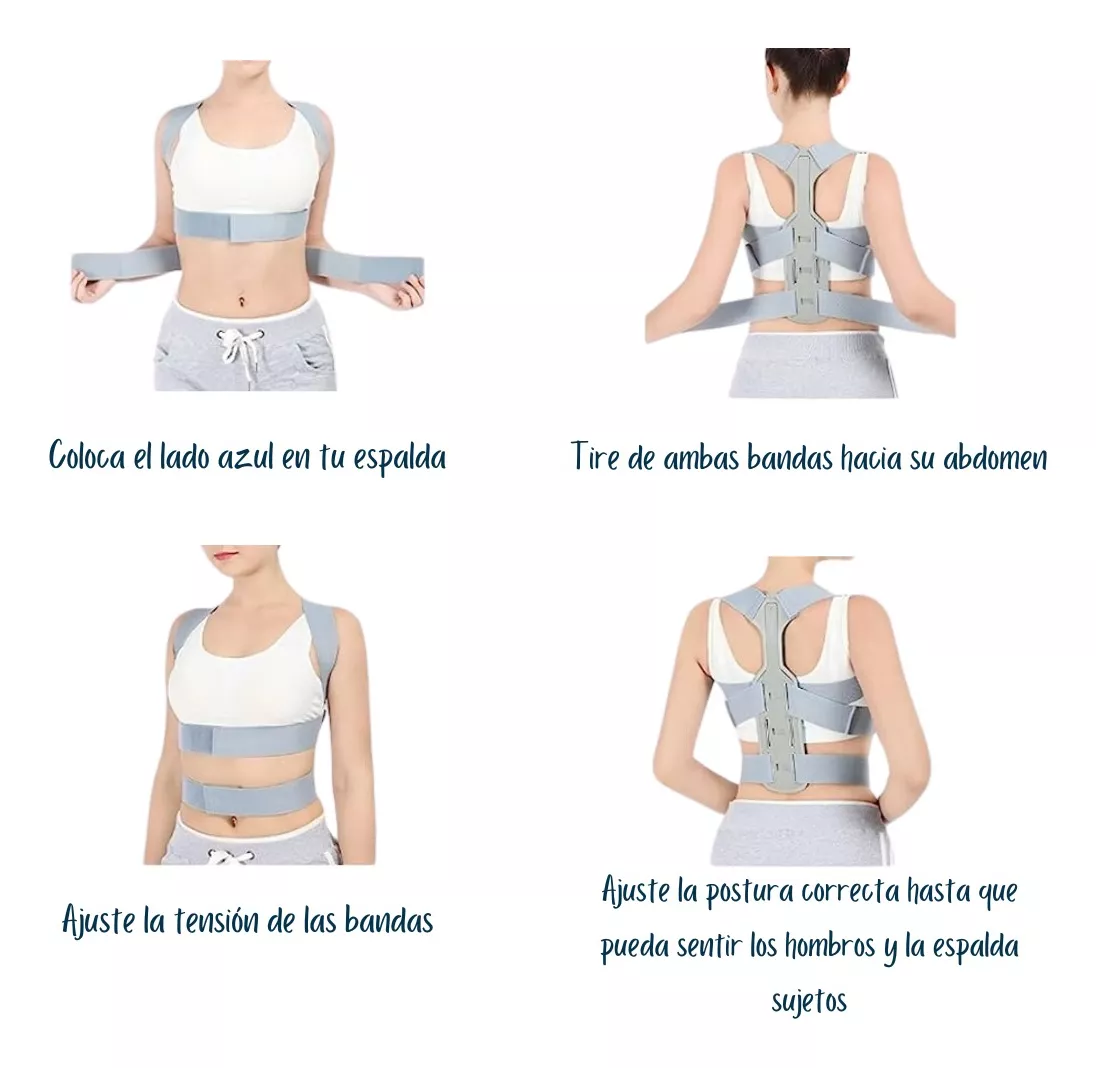 Coloca el lado azul en tu espalda

Tire de ambas bandas hacia su abdomen

Ajuste la tensión de las bandas

Ajuste la postura correcta hasta que pueda sentir los hombros y la espalda sujetos