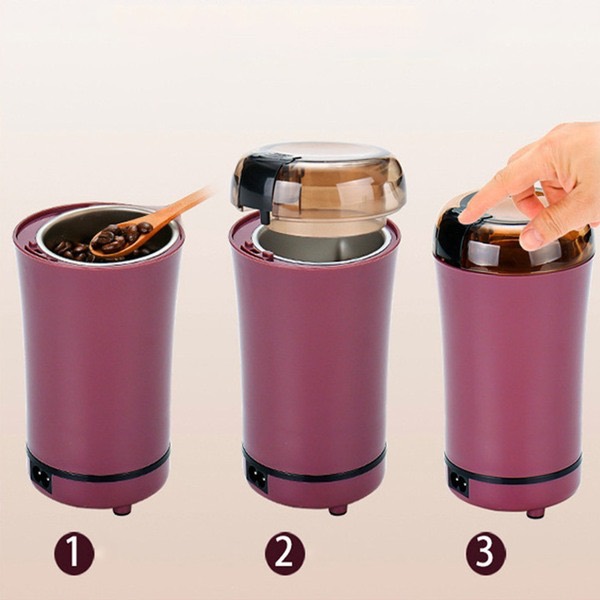 1

2

3