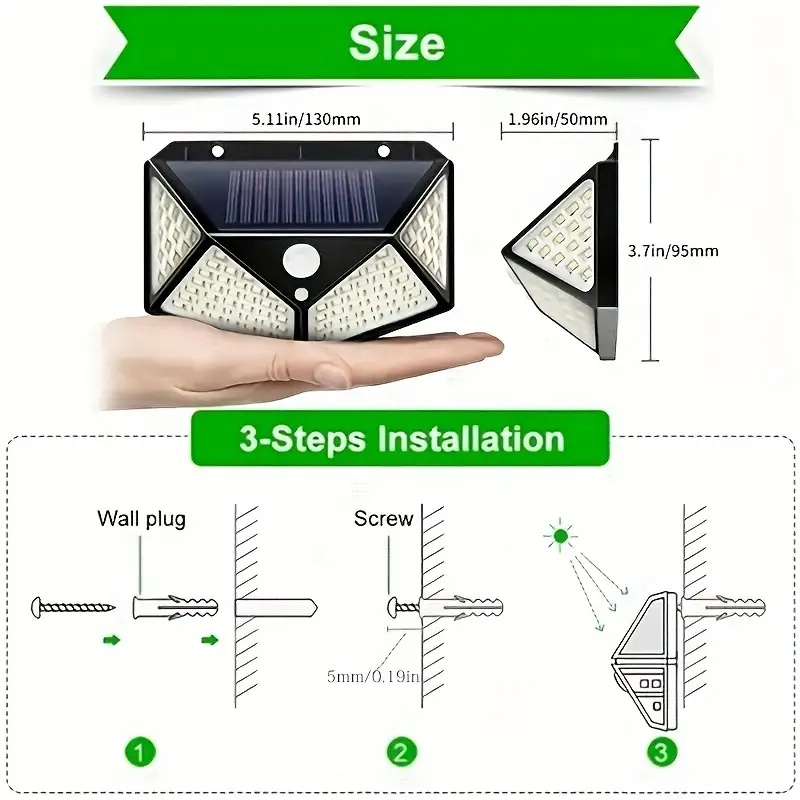 Size

5.11in/130mm

1.96in/50mm

3.7in/95mm

3-Steps Installation

Wall plug

Screw

5mm/0.19in

1

2

3