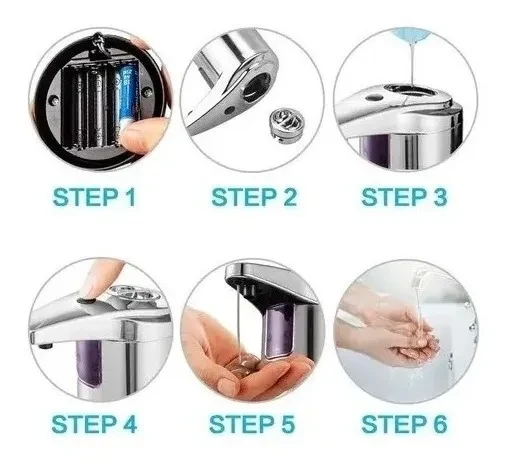 STEP 1

STEP 2

STEP 3

STEP 4

STEP 5

STEP 6