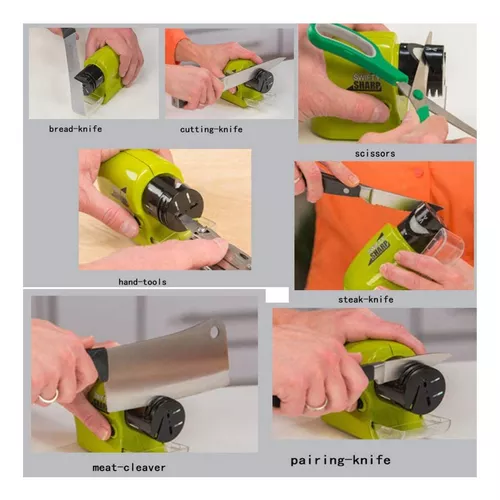 bread-knife

cutting-knife

SWIFTY SHARP

scissors

hand-tools

SHARP

steak-knife

meat-cleaver

pairing-knife