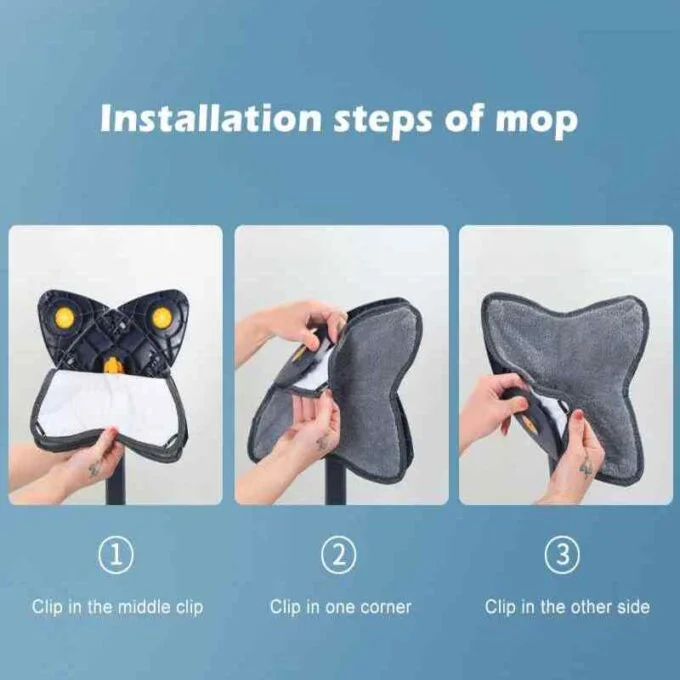 Installation steps of mop

①

Clip in the middle clip

②

Clip in one corner

③

Clip in the other side