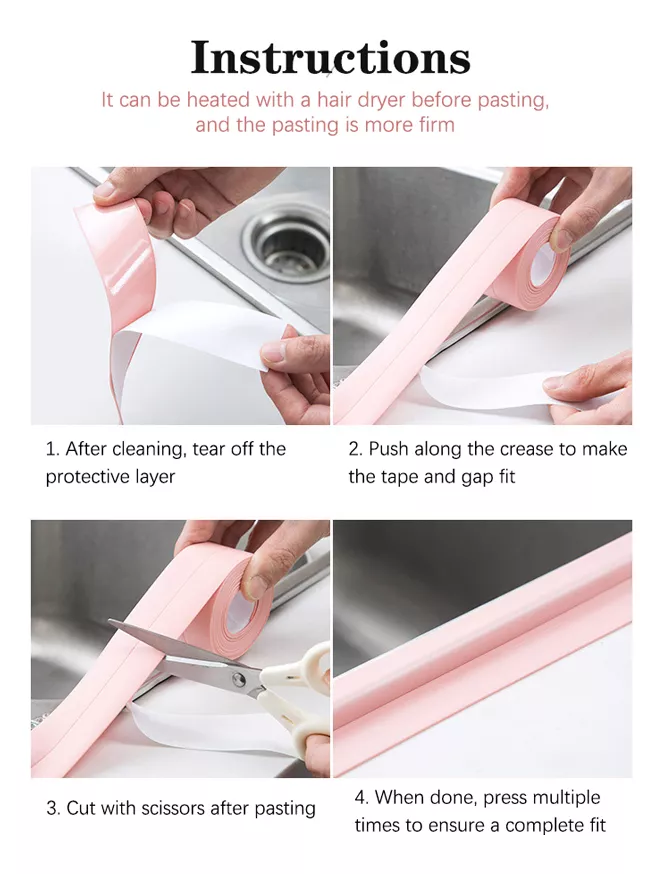 Instructions

It can be heated with a hair dryer before pasting, and the pasting is more firm

1. After cleaning, tear off the protective layer

2. Push along the crease to make the tape and gap fit

3. Cut with scissors after pasting

4. When done, press multiple times to ensure a complete fit