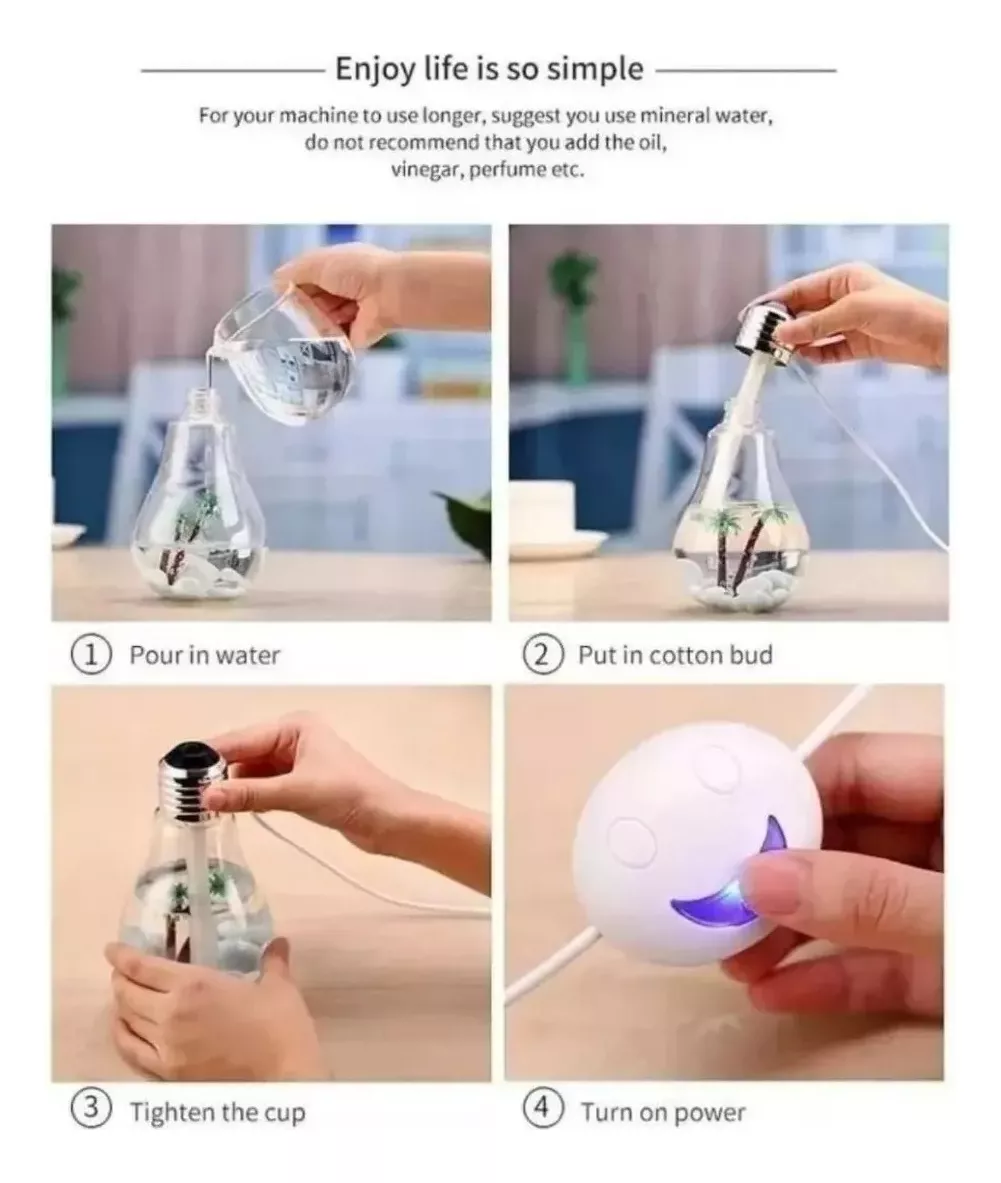 Enjoy life is so simple

For your machine to use longer, suggest you use mineral water, do not recommend that you add the oil, vinegar, perfume etc.

① Pour in water

② Put in cotton bud

③ Tighten the cup

④ Turn on power