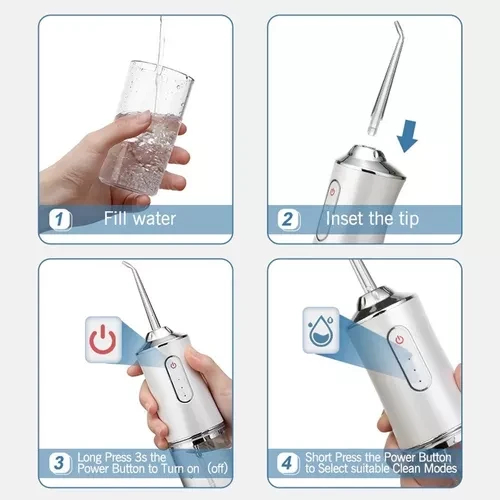 1 Fill water

2 Inset the tip

3 Long Press 3s the Power Button to Turn on (off)

4 Short Press the Power Button to Select suitable Clean Modes