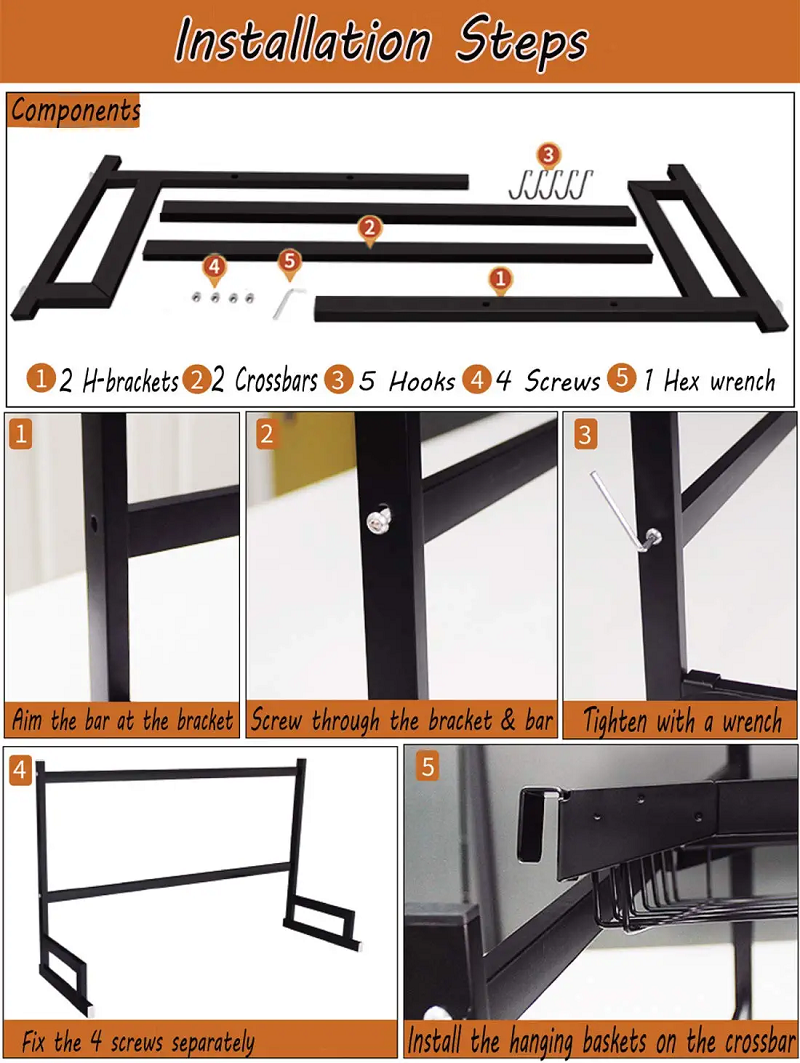 Installation Steps

Components

3

2

4

5

1

1 2 H-brackets 2 2 Crossbars 3 5 Hooks 4 4 Screws 5 1 Hex wrench

1

Aim the bar at the bracket

2

Screw through the bracket & bar

3

Tighten with a wrench

4

Fix the 4 screws separately

5

Install the hanging baskets on the crossbar