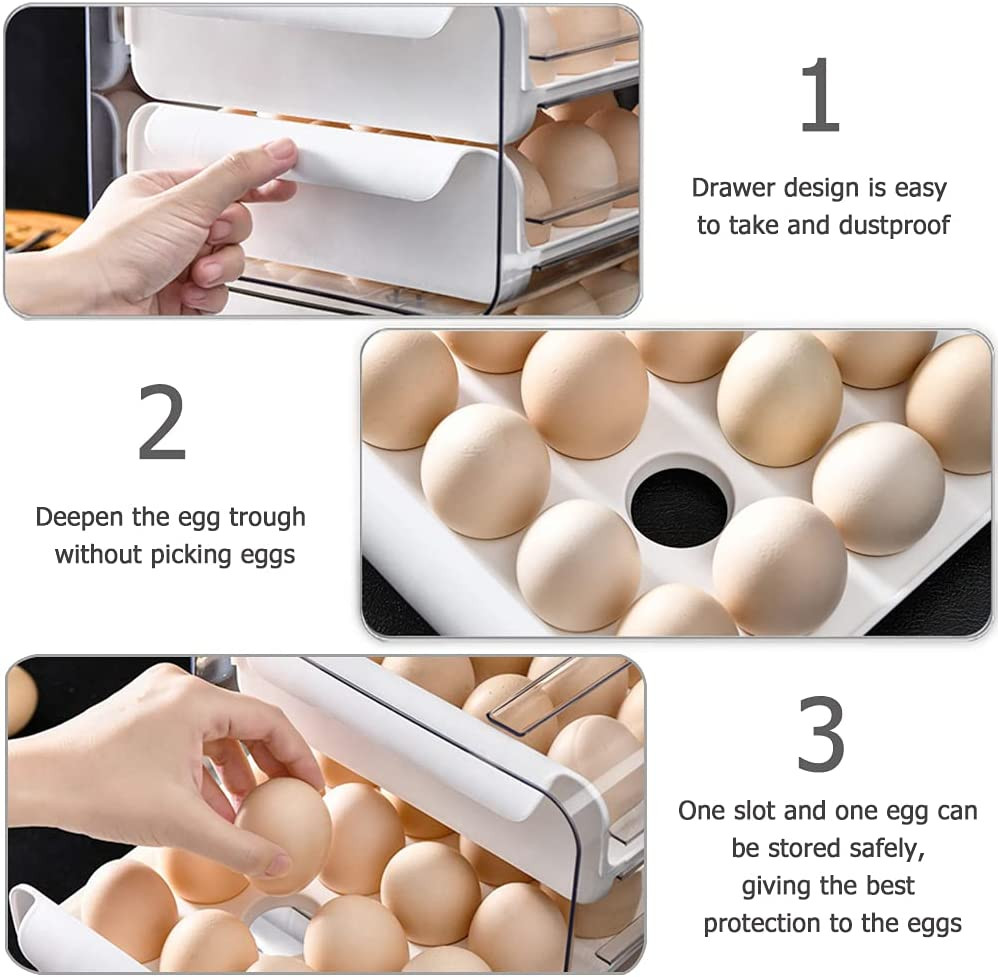 1

Drawer design is easy to take and dustproof

2

Deepen the egg trough without picking eggs

3

One slot and one egg can be stored safely, giving the best protection to the eggs