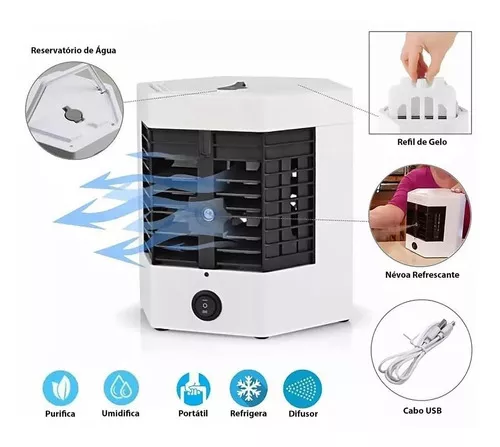 Reservatório de Água

Refil de Gelo

Névoa Refrescante

Cabo USB

Purifica

Umidifica

Portátil

Refrigera

Difusor