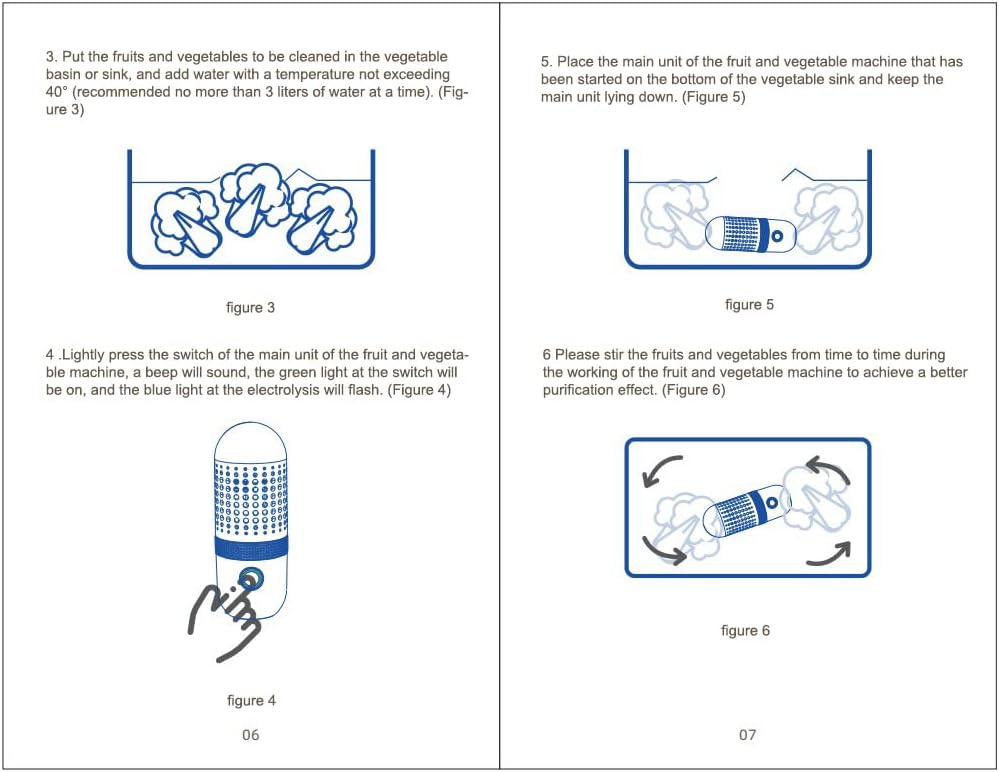 3. Put the fruits and vegetables to be cleaned in the vegetable basin or sink, and add water with a temperature not exceeding 40° (recommended no more than 3 liters of water at a time). (Figure 3)

figure 3

4 .Lightly press the switch of the main unit of the fruit and vegetable machine, a beep will sound, the green light at the switch will be on, and the blue light at the electrolysis will flash. (Figure 4)

figure 4

06

5. Place the main unit of the fruit and vegetable machine that has been started on the bottom of the vegetable sink and keep the main unit lying down. (Figure 5)

figure 5

6 Please stir the fruits and vegetables from time to time during the working of the fruit and vegetable machine to achieve a better purification effect. (Figure 6)

figure 6

07