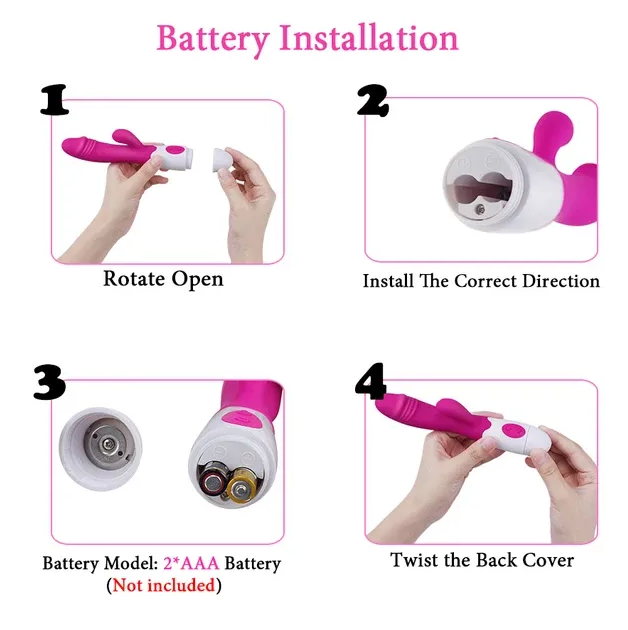 Battery Installation

1

Rotate Open

2

Install The Correct Direction

3

Battery Model: 2*AAA Battery (Not included)

4

Twist the Back Cover