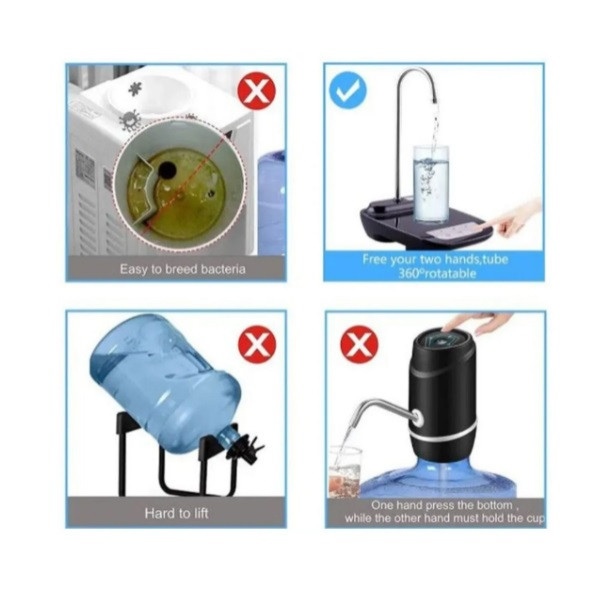 Easy to breed bacteria

Free your two hands,tube 360°rotatable

Hard to lift

One hand press the bottom , while the other hand must hold the cup