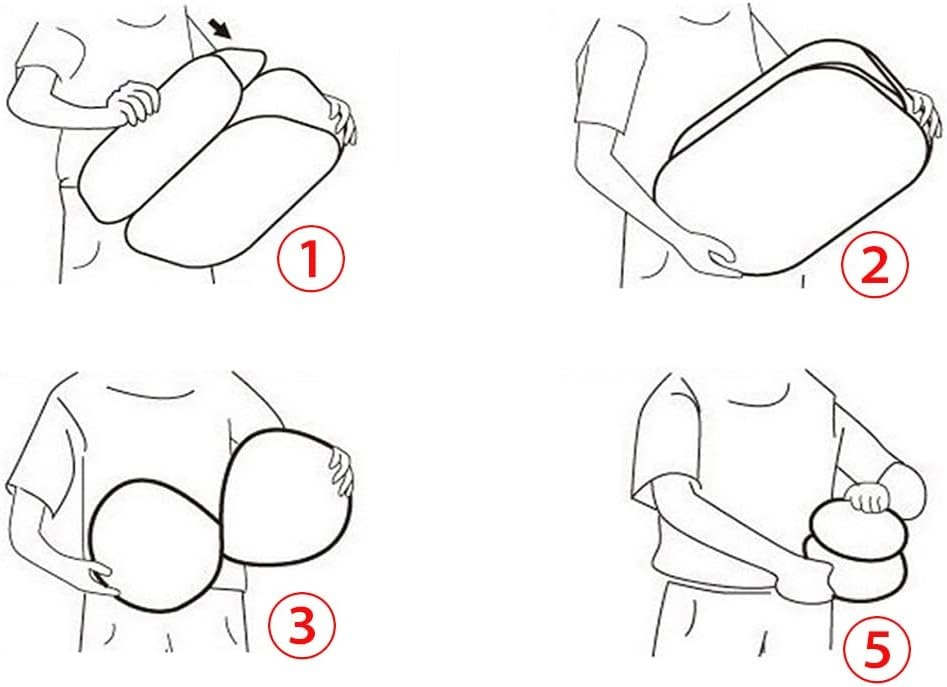 1
2
3
5