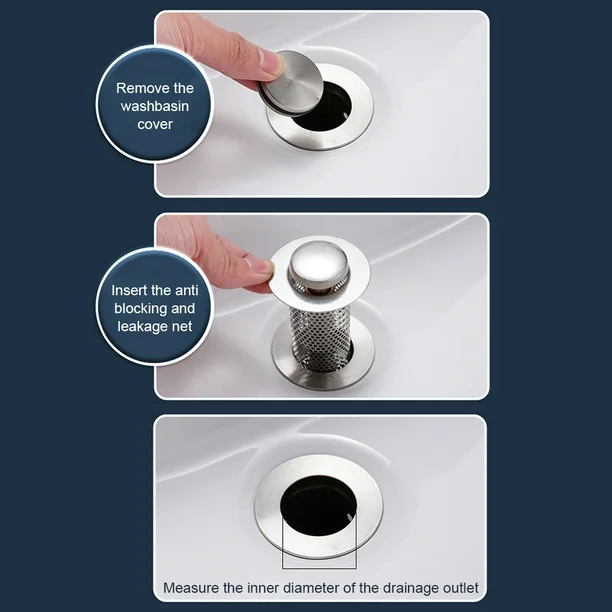 Remove the washbasin cover

Insert the anti blocking and leakage net

Measure the inner diameter of the drainage outlet