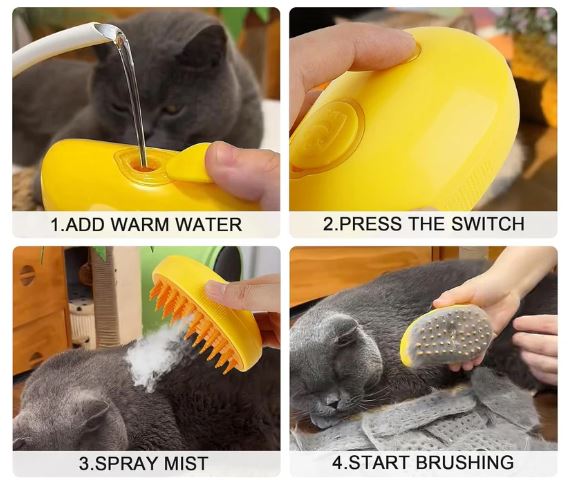 1.ADD WARM WATER

2.PRESS THE SWITCH

3.SPRAY MIST

4.START BRUSHING