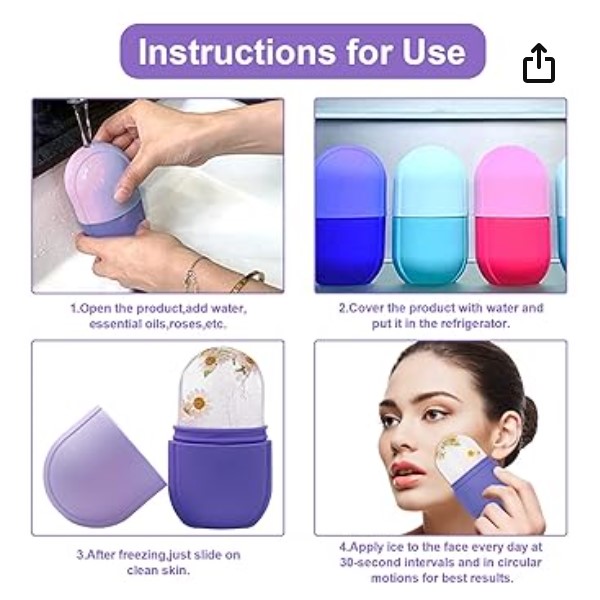 Instructions for Use

1.Open the product,add water, essential oils,roses,etc.

2.Cover the product with water and put it in the refrigerator.

3.After freezing,just slide on clean skin.

4.Apply ice to the face every day at 30-second intervals and in circular motions for best results.