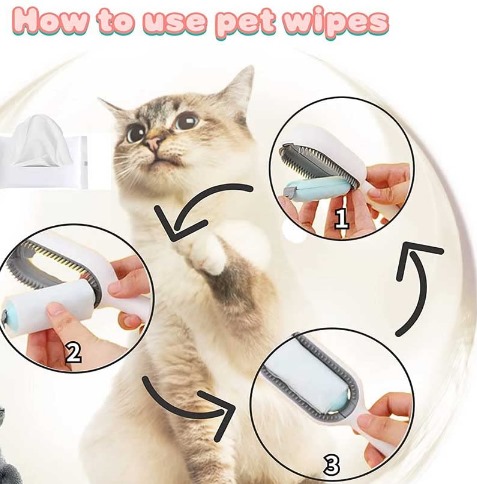 How to use pet wipes

1

2

3