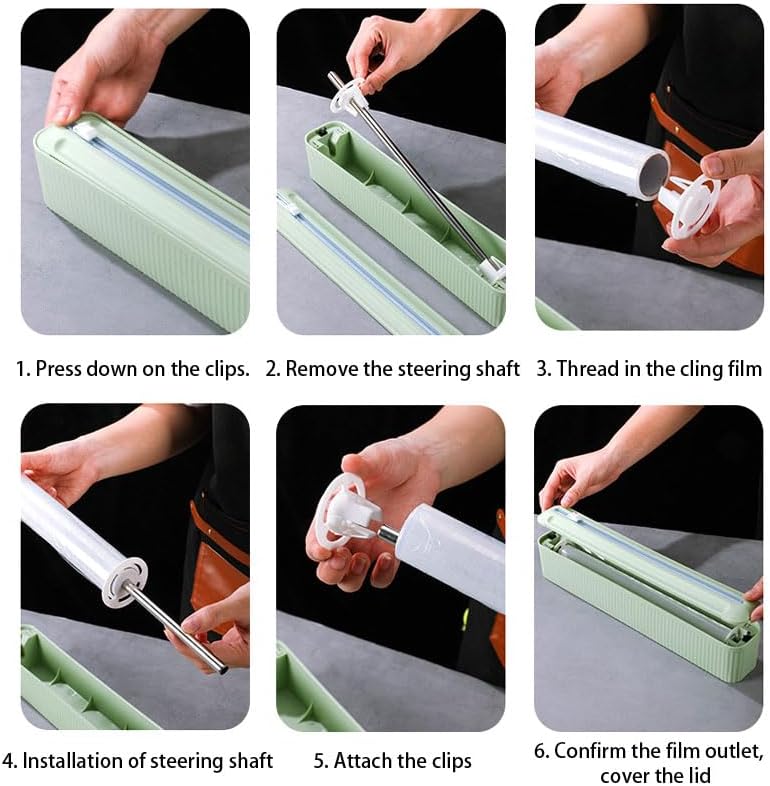 1. Press down on the clips.

2. Remove the steering shaft

3. Thread in the cling film

4. Installation of steering shaft

5. Attach the clips

6. Confirm the film outlet, cover the lid