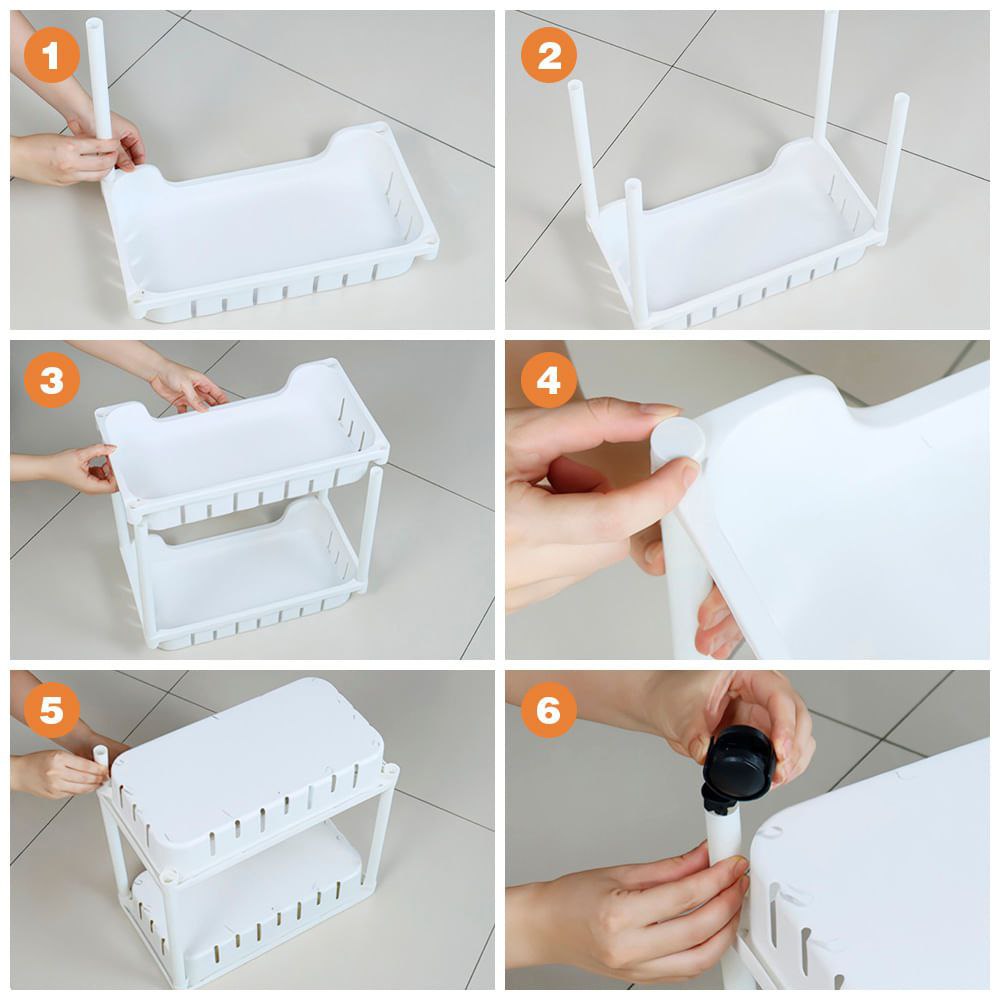 1
2
3
4
5
6