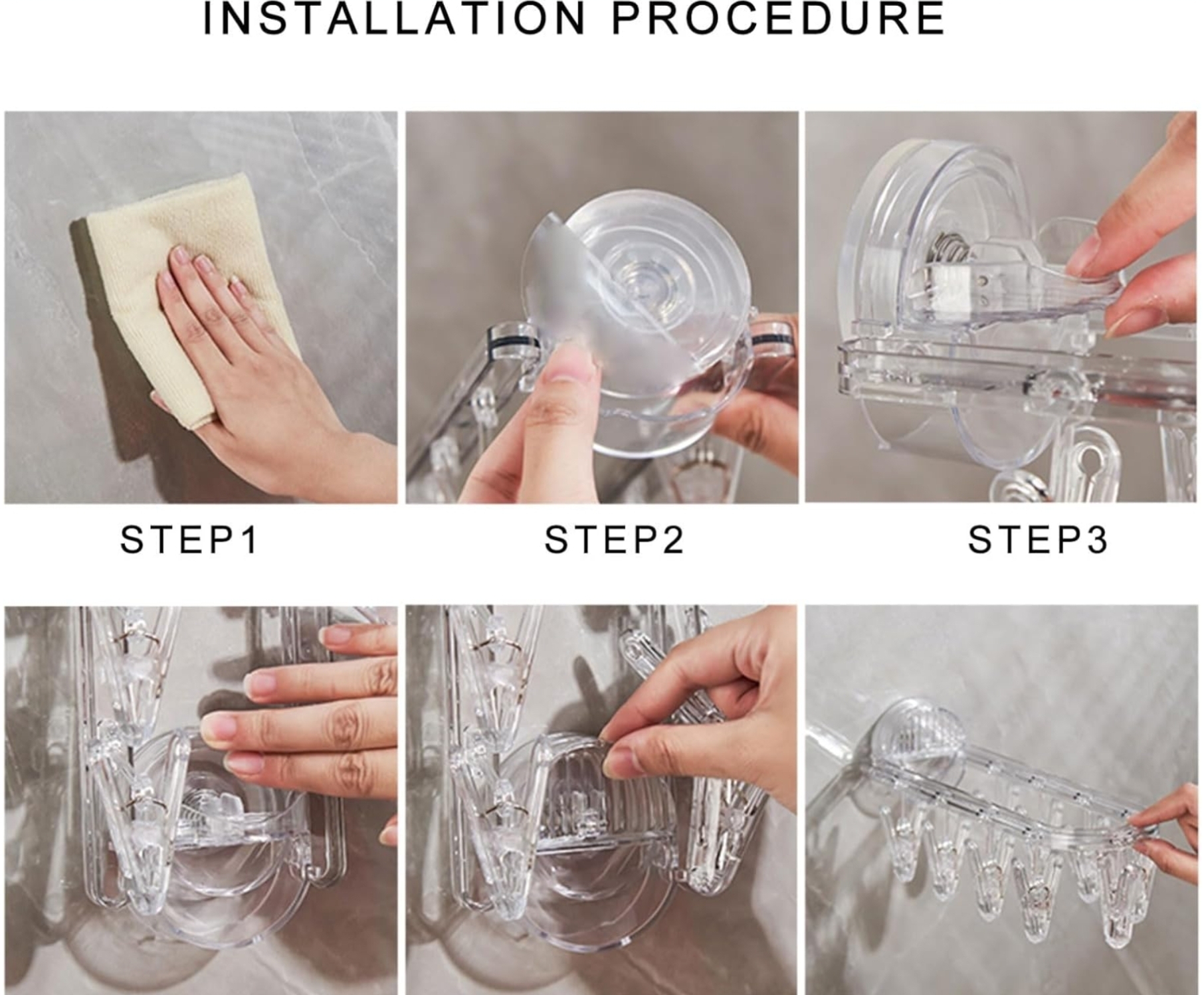 INSTALLATION PROCEDURE

STEP1

STEP2

STEP3