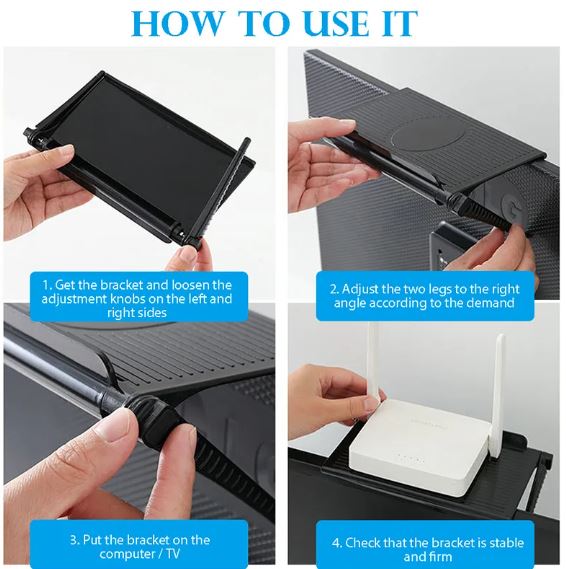 HOW TO USE IT

1. Get the bracket and loosen the adjustment knobs on the left and right sides

2. Adjust the two legs to the right angle according to the demand

3. Put the bracket on the computer / TV

4. Check that the bracket is stable and firm