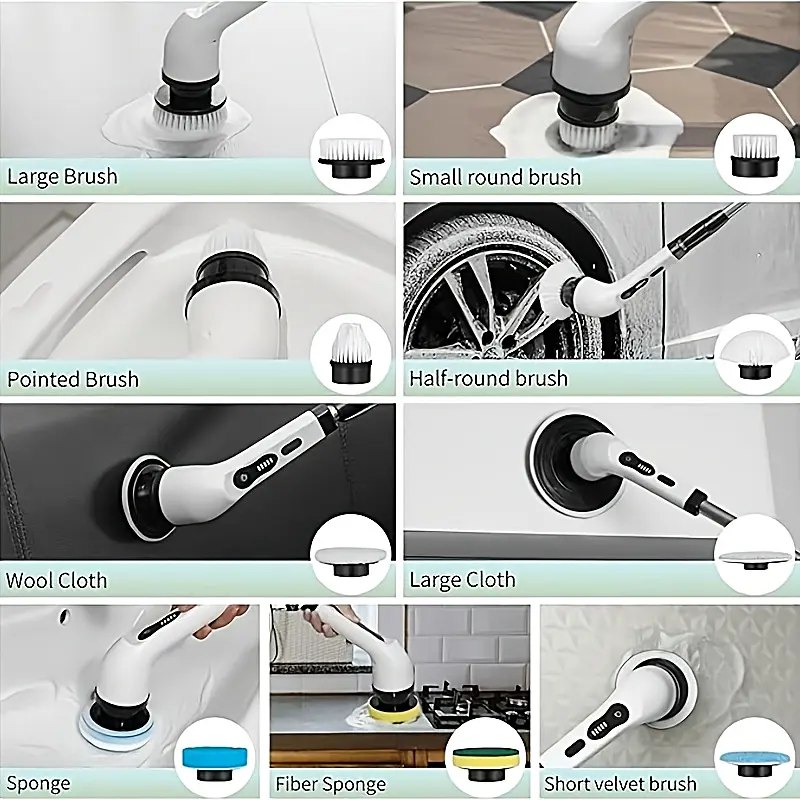 Large Brush

Small round brush

Pointed Brush

Half-round brush

Wool Cloth

Large Cloth

Sponge

Fiber Sponge

Short velvet brush