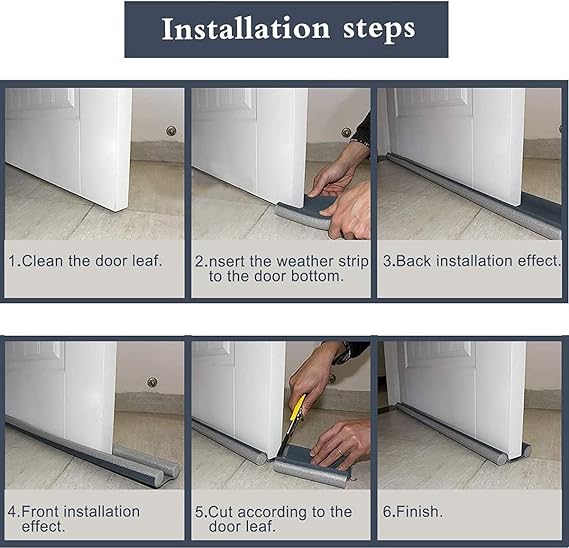 Installation steps

1.Clean the door leaf.

2.nsert the weather strip to the door bottom.

3.Back installation effect.

4.Front installation effect.

5.Cut according to the door leaf.

6.Finish.