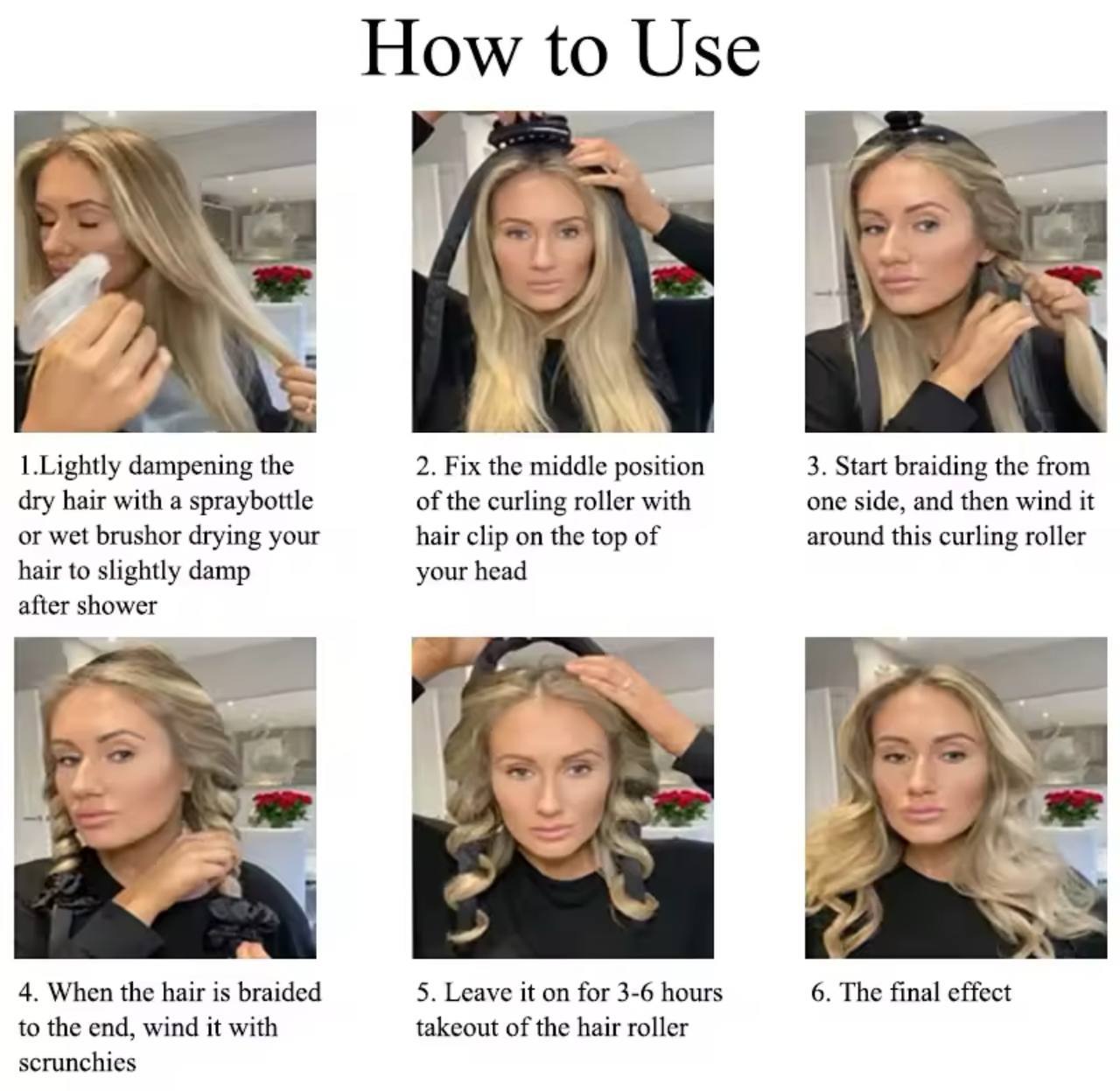 How to Use

1.Lightly dampening the dry hair with a spraybottle or wet brushor drying your hair to slightly damp after shower

2. Fix the middle position of the curling roller with hair clip on the top of your head

3. Start braiding the from one side, and then wind it around this curling roller

4. When the hair is braided to the end, wind it with scrunchies

5. Leave it on for 3-6 hours takeout of the hair roller

6. The final effect