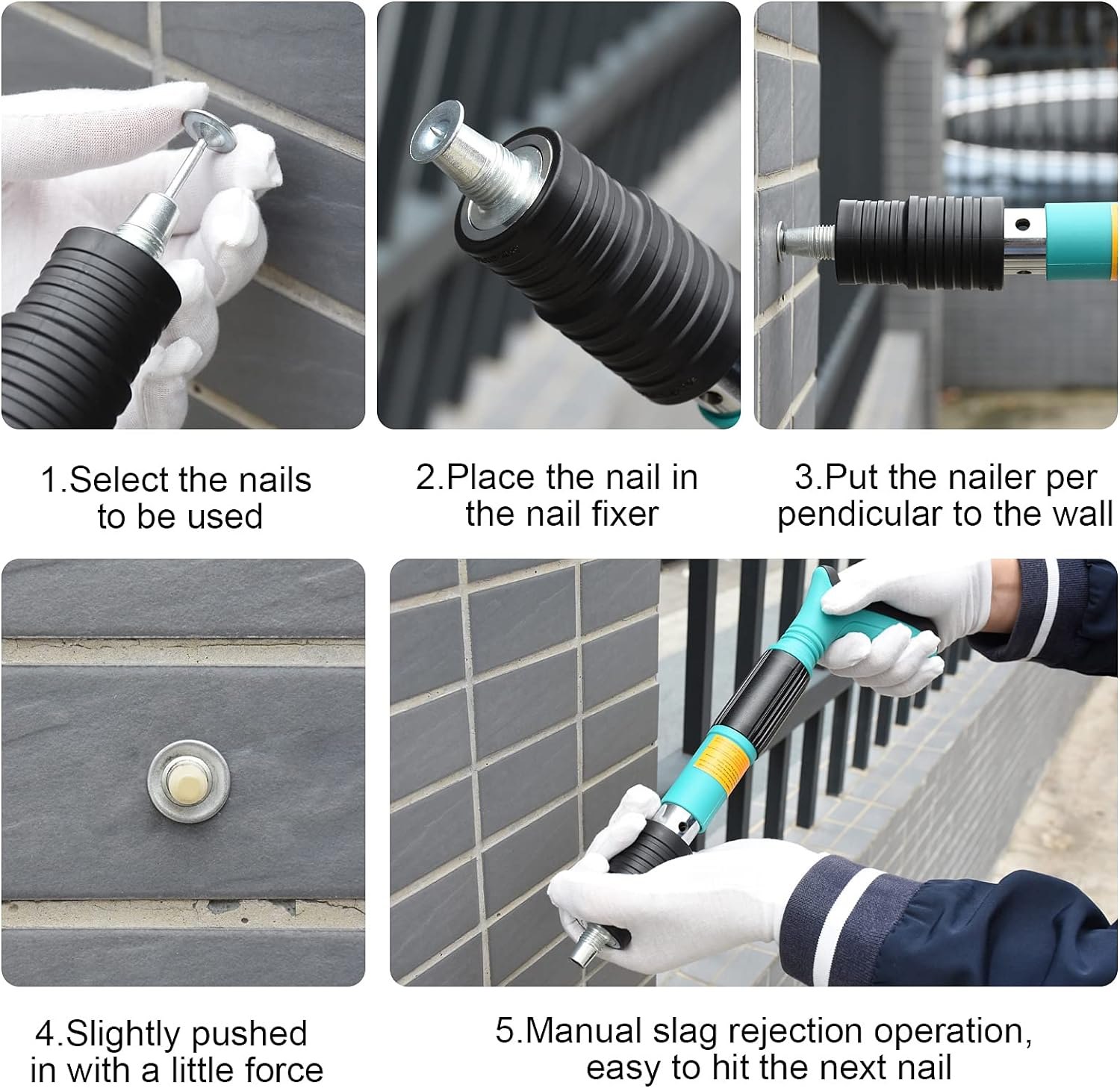 1.Select the nails to be used

2.Place the nail in the nail fixer

3.Put the nailer per pendicular to the wall

4.Slightly pushed in with a little force

5.Manual slag rejection operation, easy to hit the next nail