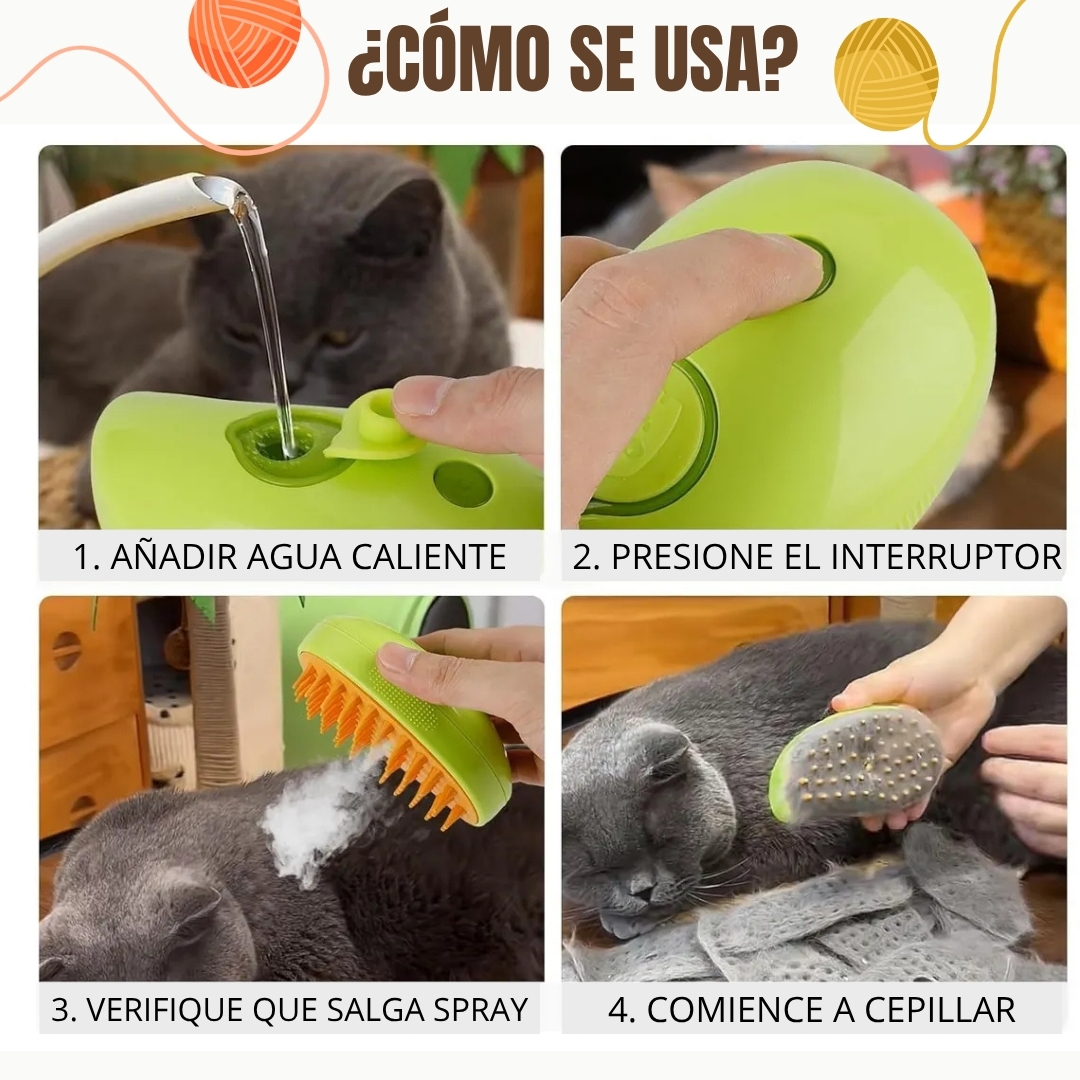 ¿CÓMO SE USA?

1. AÑADIR AGUA CALIENTE

2. PRESIONE EL INTERRUPTOR

3. VERIFIQUE QUE SALGA SPRAY

4. COMIENCE A CEPILLAR