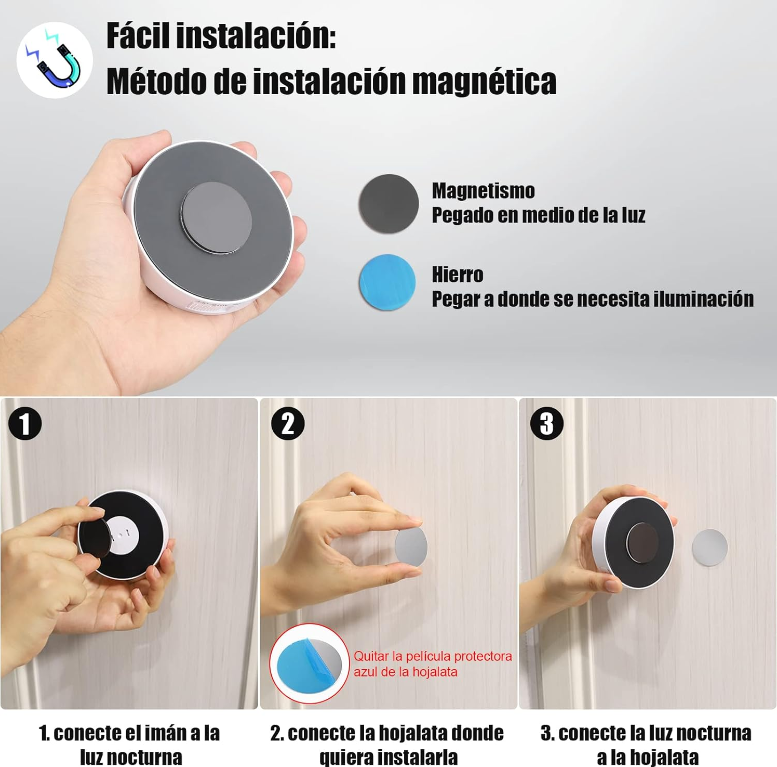 Fácil instalación:
Método de instalación magnética

Magnetismo
Pegado en medio de la luz

Hierro
Pegar a donde se necesita iluminación

1

2

3

Quitar la película protectora azul de la hojalata

1. conecte el imán a la luz nocturna

2. conecte la hojalata donde quiera instalarla

3. conecte la luz nocturna a la hojalata