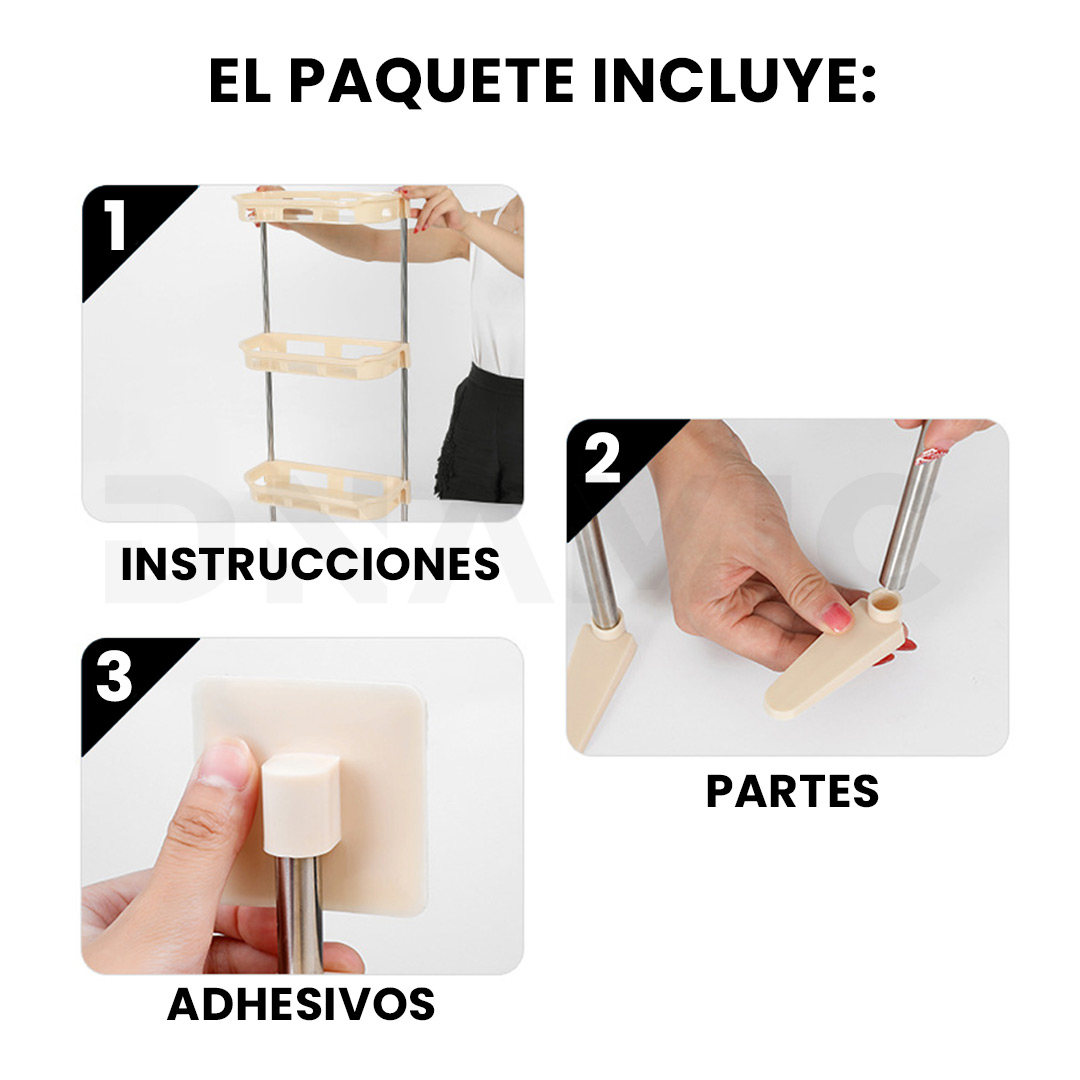 EL PAQUETE INCLUYE:

1

INSTRUCCIONES

2

PARTES

3

ADHESIVOS