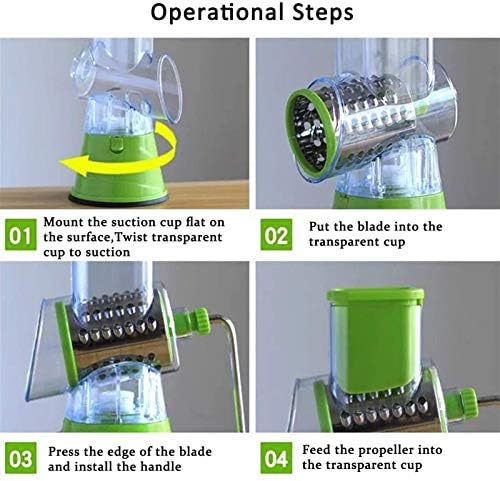 Operational Steps

01 Mount the suction cup flat on the surface,Twist transparent cup to suction

02 Put the blade into the transparent cup

03 Press the edge of the blade and install the handle

04 Feed the propeller into the transparent cup