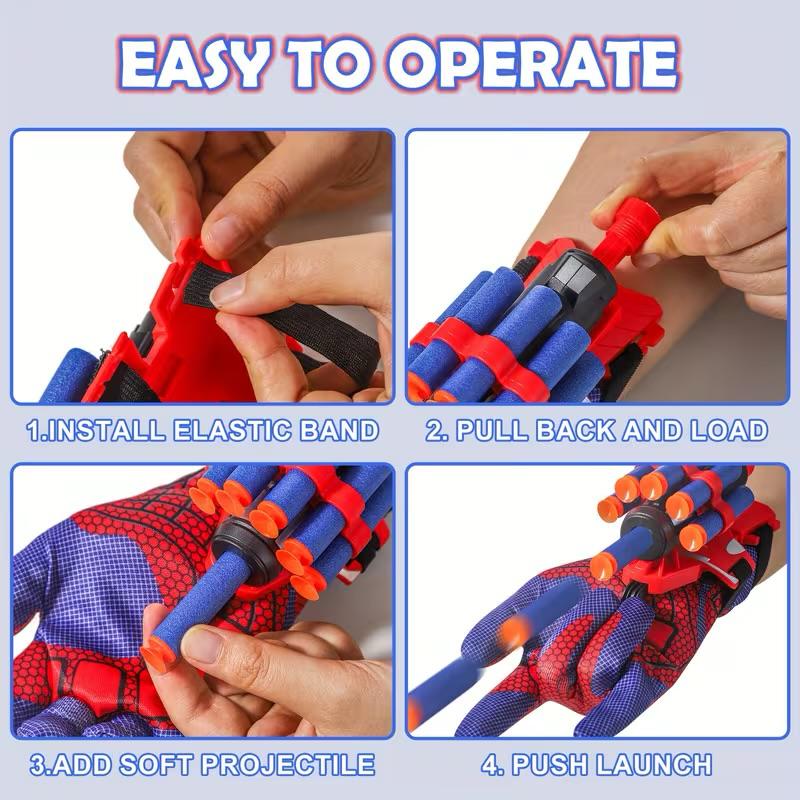 EASY TO OPERATE

1.INSTALL ELASTIC BAND

2. PULL BACK AND LOAD

3.ADD SOFT PROJECTILE

4. PUSH LAUNCH