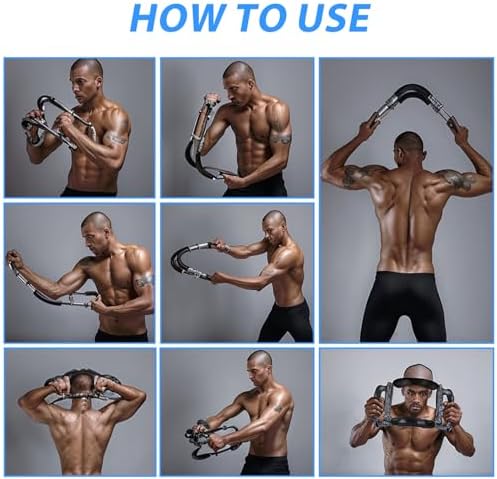 HOW TO USE