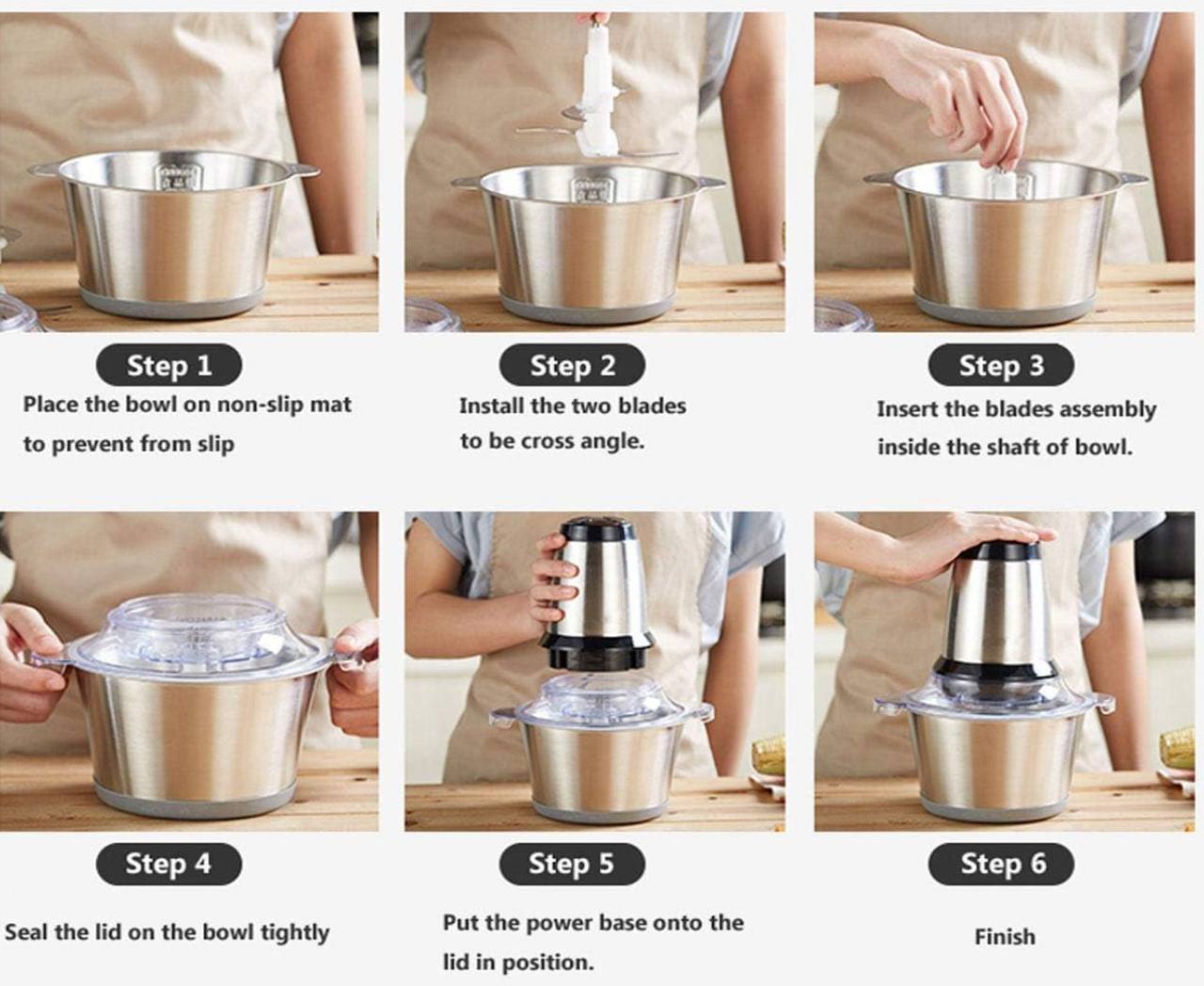 Step 1
Place the bowl on non-slip mat to prevent from slip

Step 2
Install the two blades to be cross angle.

Step 3
Insert the blades assembly inside the shaft of bowl.

Step 4
Seal the lid on the bowl tightly

Step 5
Put the power base onto the lid in position.

Step 6
Finish