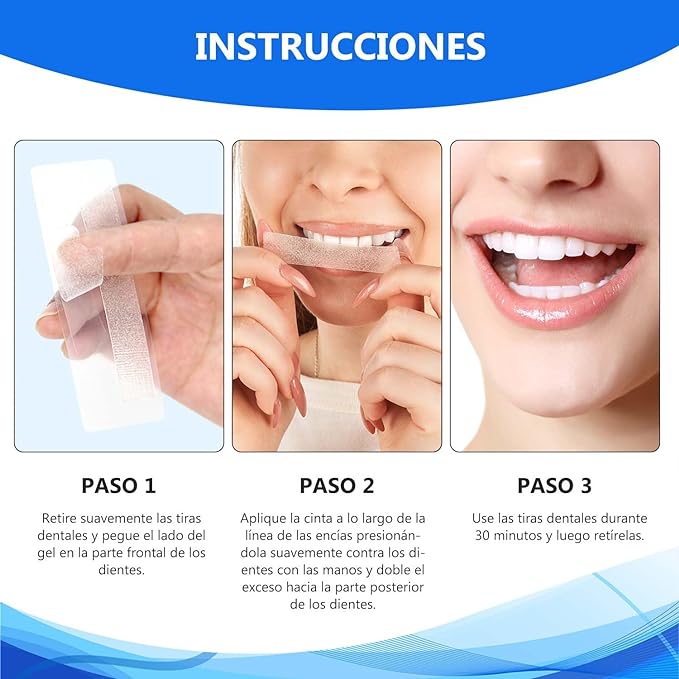 INSTRUCCIONES

PASO 1

Retire suavemente las tiras dentales y pegue el lado del gel en la parte frontal de los dientes.

PASO 2

Aplique la cinta a lo largo de la línea de las encías presionándola suavemente contra los dientes con las manos y doble el exceso hacia la parte posterior de los dientes.

PASO 3

Use las tiras dentales durante 30 minutos y luego retírelas.