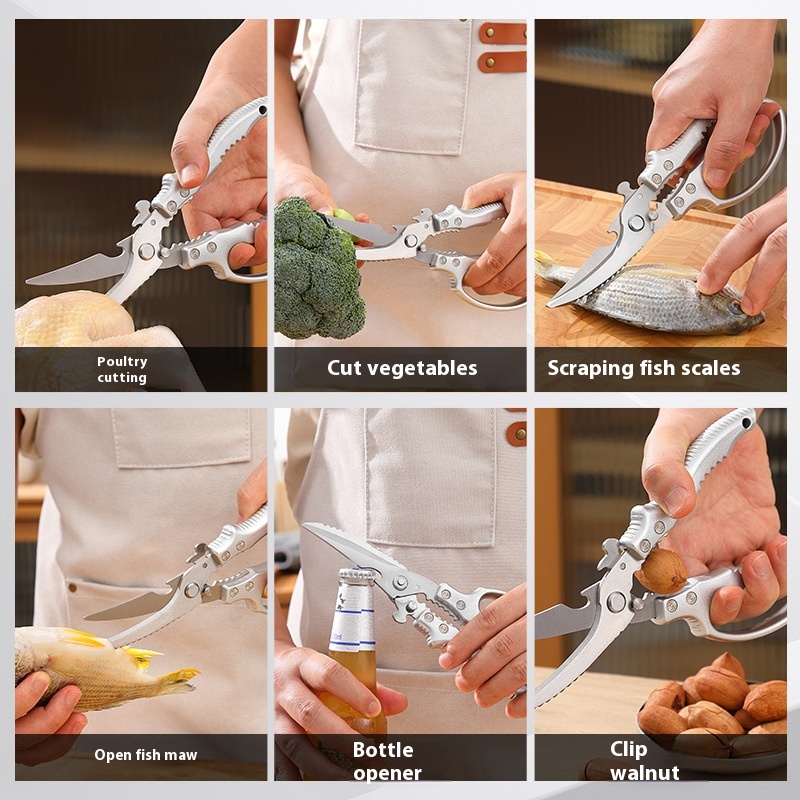 Poultry cutting

Cut vegetables

Scraping fish scales

Open fish maw

Bottle opener

Clip walnut