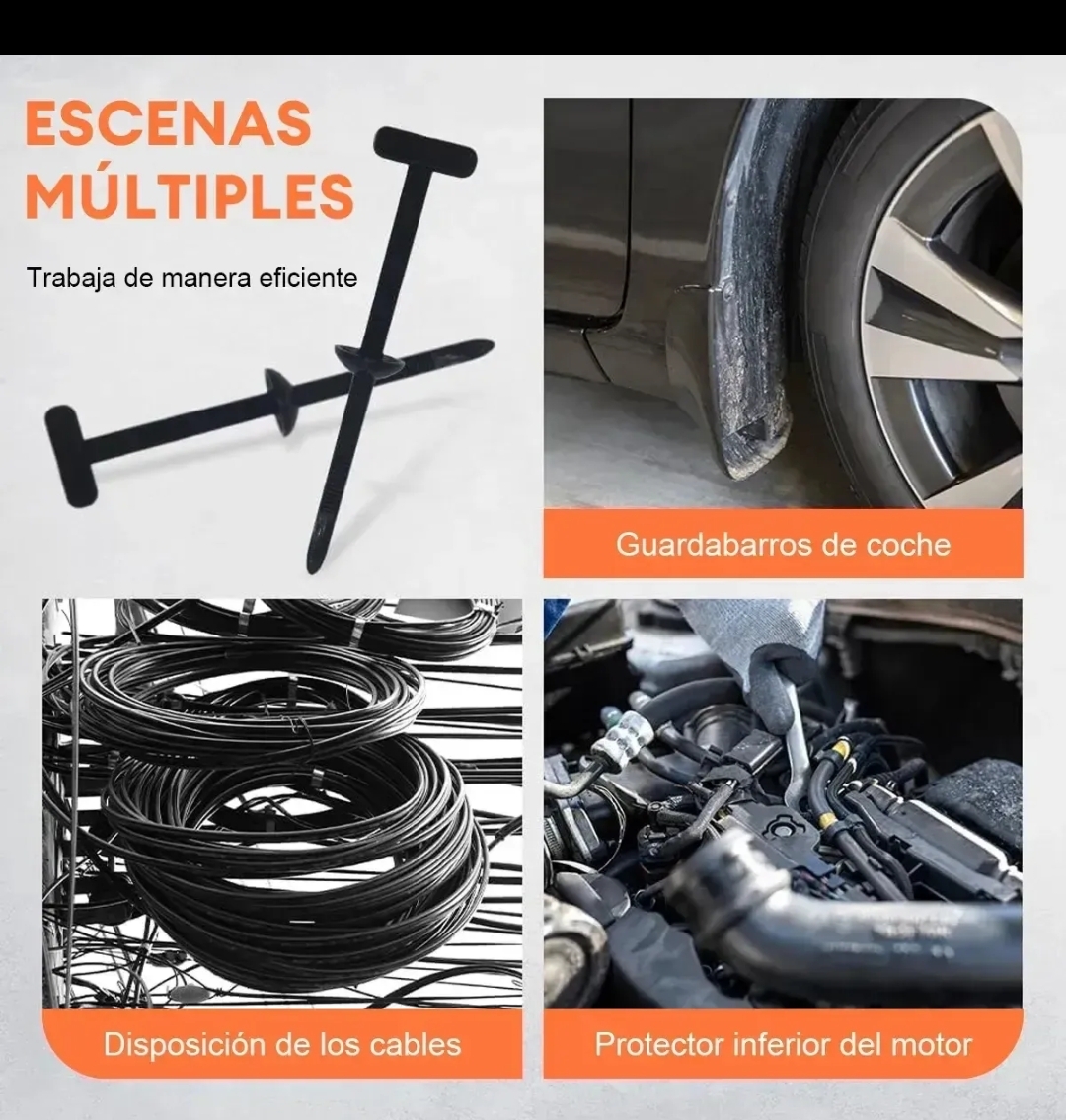 ESCENAS MÚLTIPLES

Trabaja de manera eficiente

Guardabarros de coche

Disposición de los cables

Protector inferior del motor