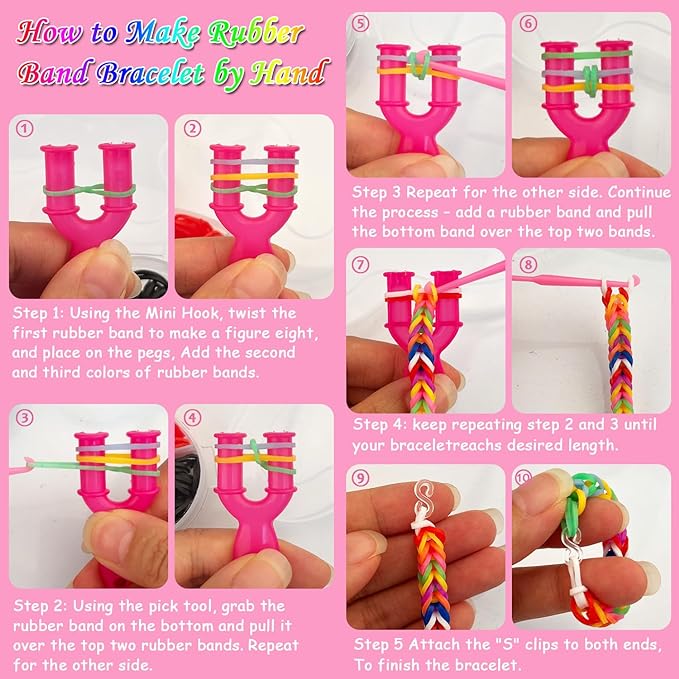 How to Make Rubber Band Bracelet by Hand

①

②

Step 1: Using the Mini Hook, twist the first rubber band to make a figure eight, and place on the pegs, Add the second and third colors of rubber bands.

③

④

Step 2: Using the pick tool, grab the rubber band on the bottom and pull it over the top two rubber bands. Repeat for the other side.

⑤

⑥

Step 3 Repeat for the other side. Continue the process - add a rubber band and pull the bottom band over the top two bands.

⑦

⑧

Step 4: keep repeating step 2 and 3 until your braceletreachs desired length.

⑨

⑩

Step 5 Attach the "S" clips to both ends, To finish the bracelet.