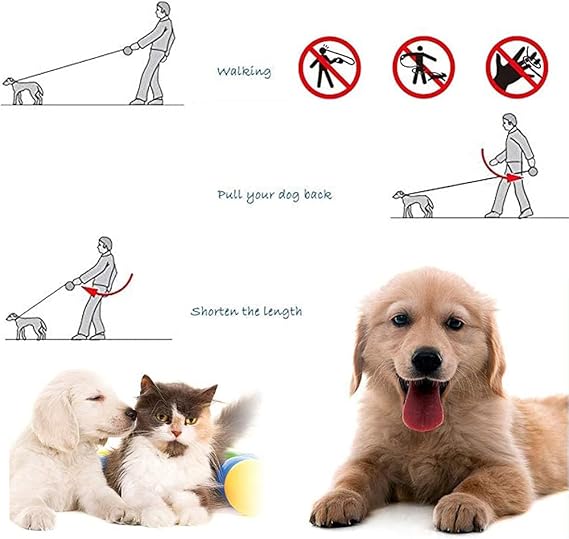 Walking

Pull your dog back

Shorten the length