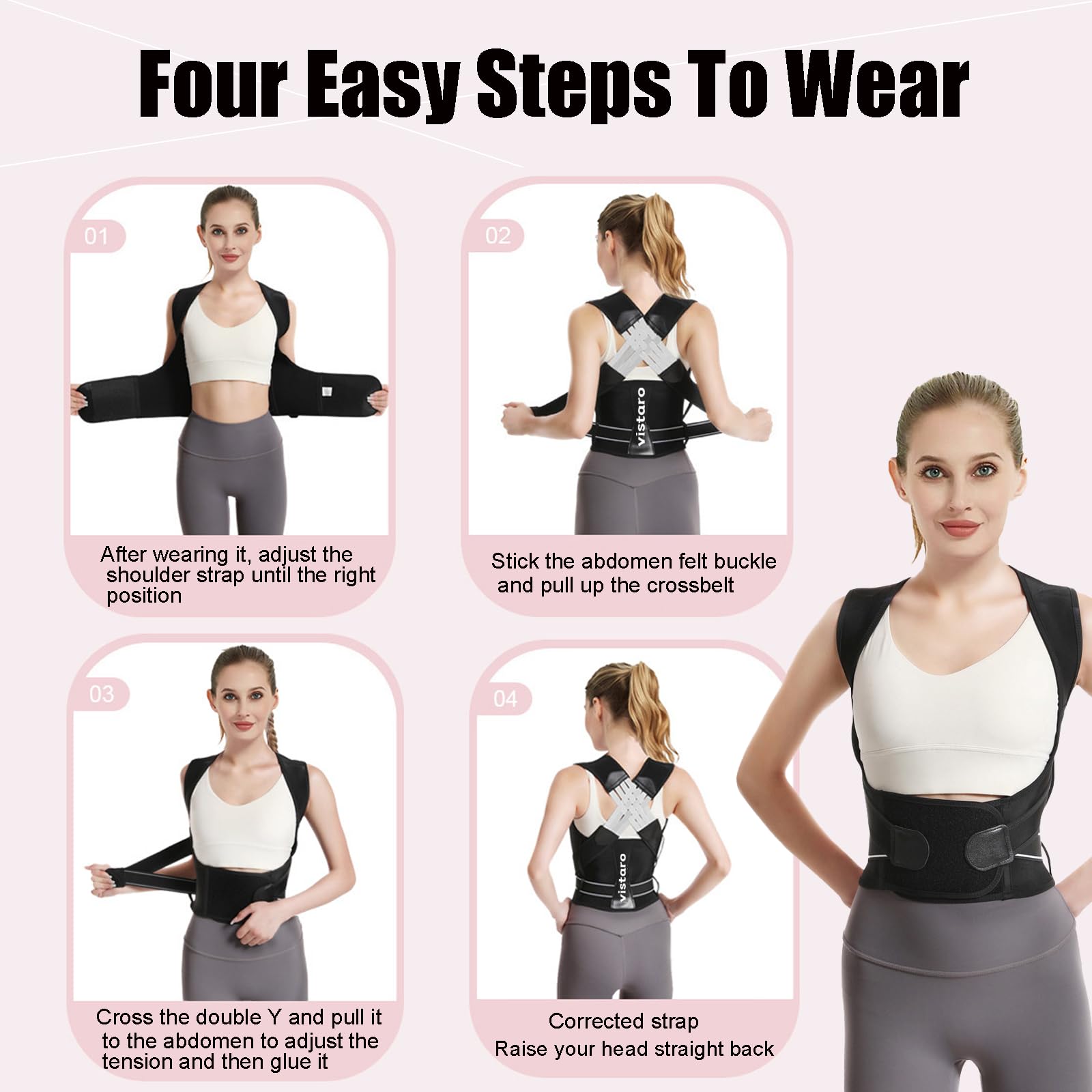 Four Easy Steps To Wear

01

After wearing it, adjust the shoulder strap until the right position

02

vistaro

Stick the abdomen felt buckle and pull up the crossbelt

03

Cross the double Y and pull it to the abdomen to adjust the tension and then glue it

04

vistaro

Corrected strap
Raise your head straight back