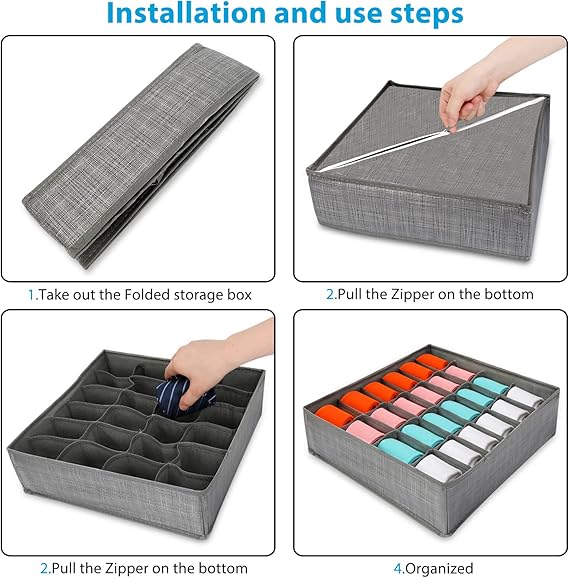 Installation and use steps

1.Take out the Folded storage box

2.Pull the Zipper on the bottom

2.Pull the Zipper on the bottom

4.Organized