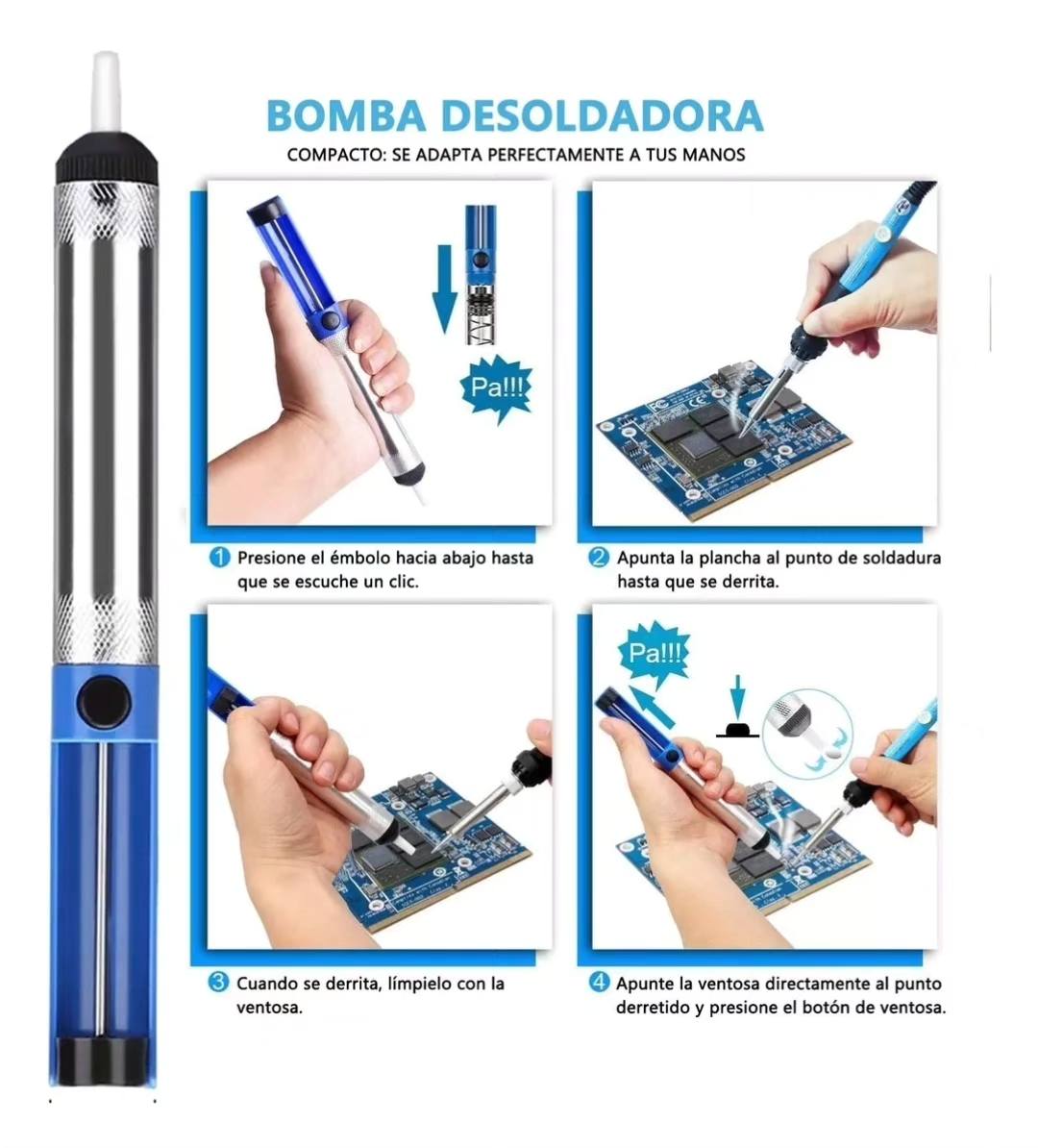 BOMBA DESOLDADORA

COMPACTO: SE ADAPTA PERFECTAMENTE A TUS MANOS

Pa!!!

1 Presione el émbolo hacia abajo hasta que se escuche un clic.

2 Apunta la plancha al punto de soldadura hasta que se derrita.

Pa!!!

3 Cuando se derrita, límpielo con la ventosa.

4 Apunte la ventosa directamente al punto derretido y presione el botón de ventosa.