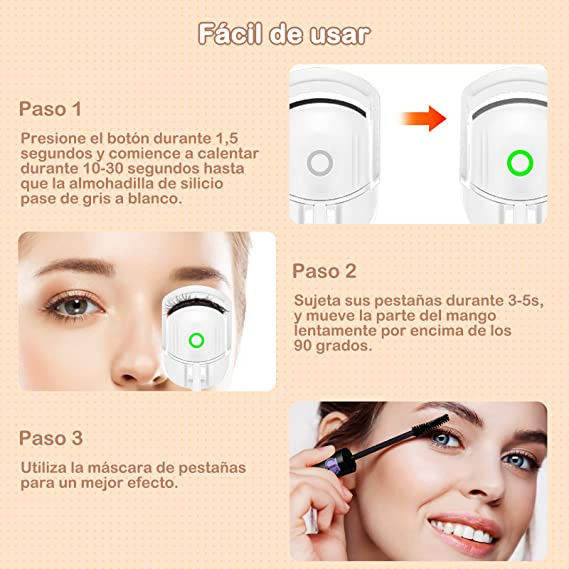 Fácil de usar

Paso 1

Presione el botón durante 1,5 segundos y comience a calentar durante 10-30 segundos hasta que la almohadilla de silicio pase de gris a blanco.

Paso 2

Sujeta sus pestañas durante 3-5s, y mueve la parte del mango lentamente por encima de los 90 grados.

Paso 3

Utiliza la máscara de pestañas para un mejor efecto.