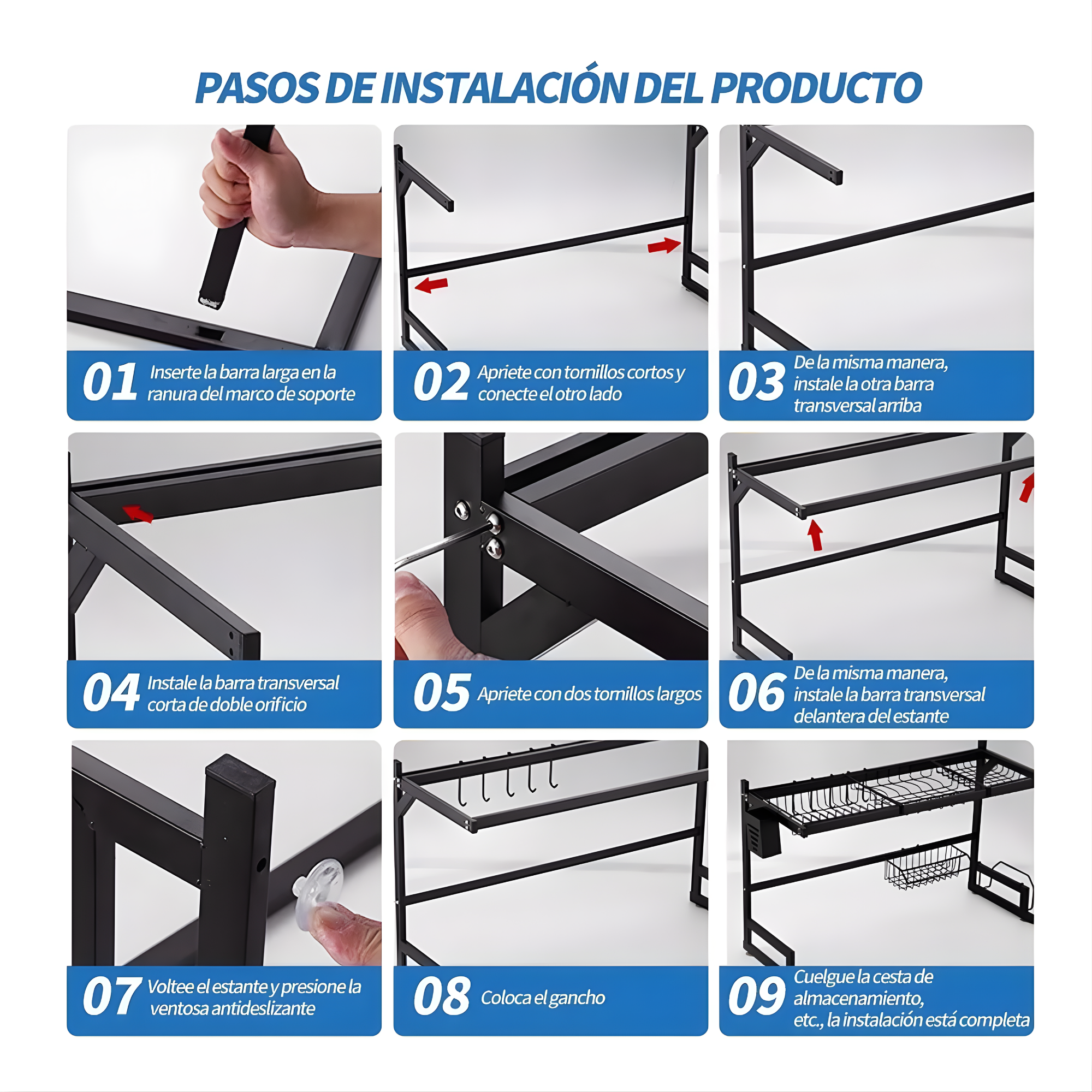 PASOS DE INSTALACIÓN DEL PRODUCTO

01 Inserte la barra larga en la ranura del marco de soporte

02 Apriete con tornillos cortos y conecte el otro lado

03 De la misma manera, instale la otra barra transversal arriba

04 Instale la barra transversal corta de doble orificio

05 Apriete con dos tornillos largos

06 De la misma manera, instale la barra transversal delantera del estante

07 Voltee el estante y presione la ventosa antideslizante

08 Coloca el gancho

09 Cuelgue la cesta de almacenamiento, etc., la instalación está completa