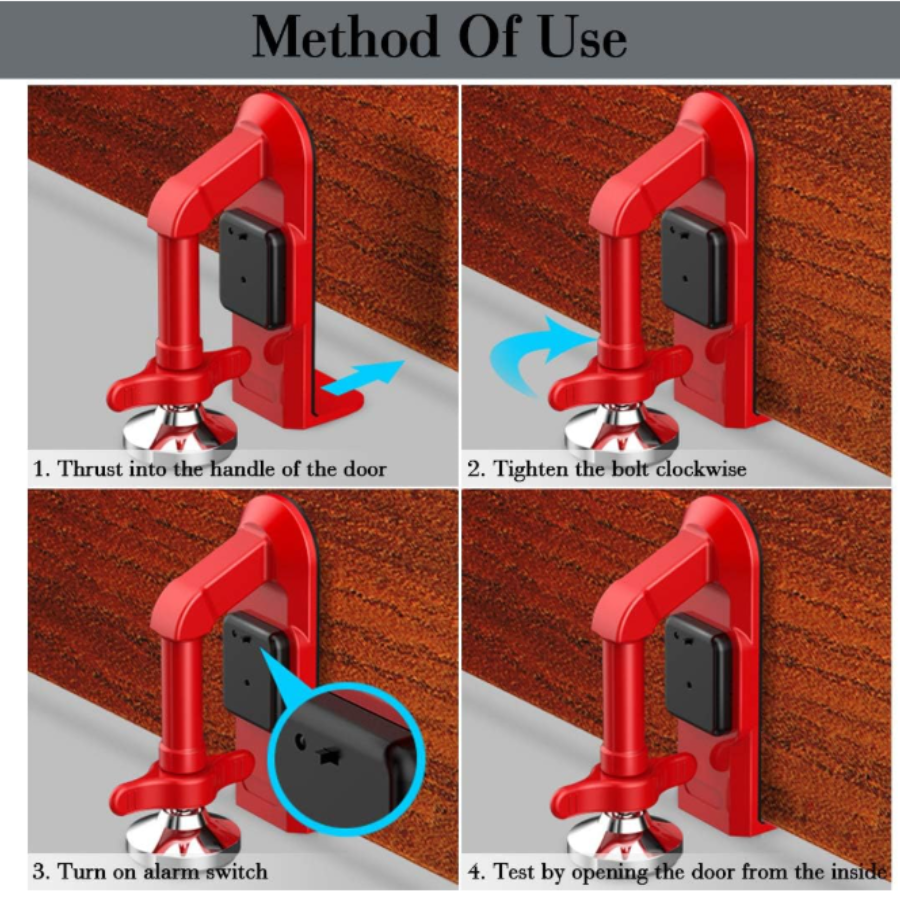 Method Of Use

1. Thrust into the handle of the door

2. Tighten the bolt clockwise

3. Turn on alarm switch

4. Test by opening the door from the inside