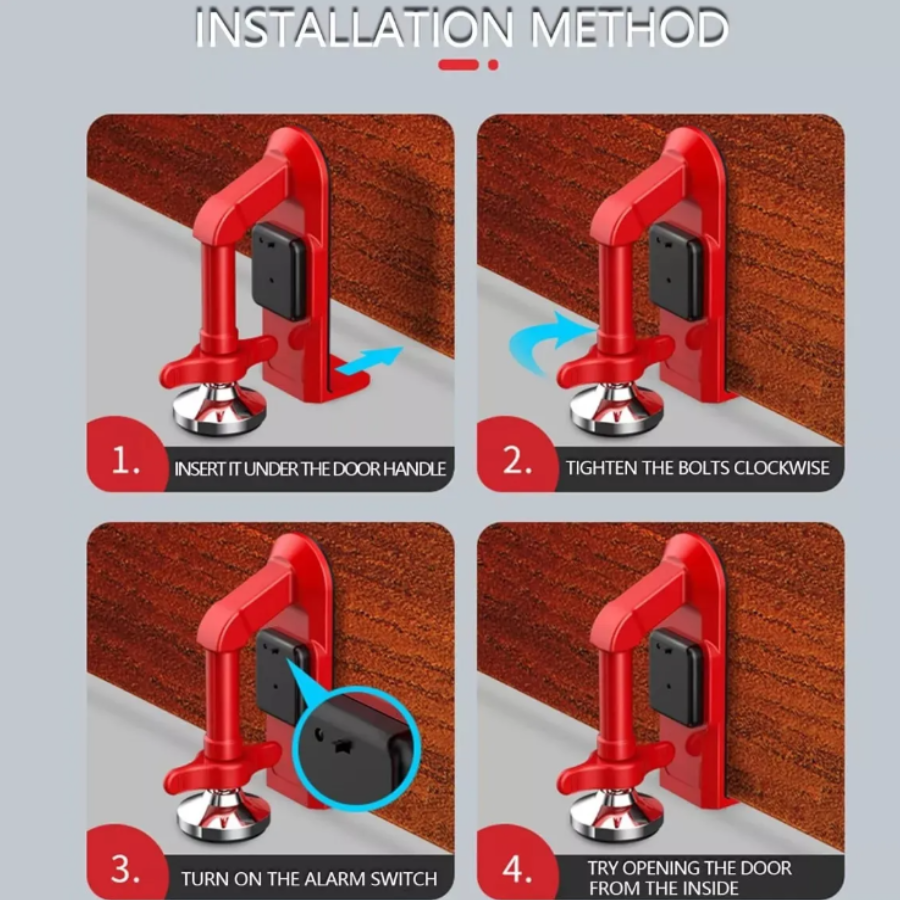 INSTALLATION METHOD

1. INSERT IT UNDER THE DOOR HANDLE

2. TIGHTEN THE BOLTS CLOCKWISE

3. TURN ON THE ALARM SWITCH

4. TRY OPENING THE DOOR FROM THE INSIDE