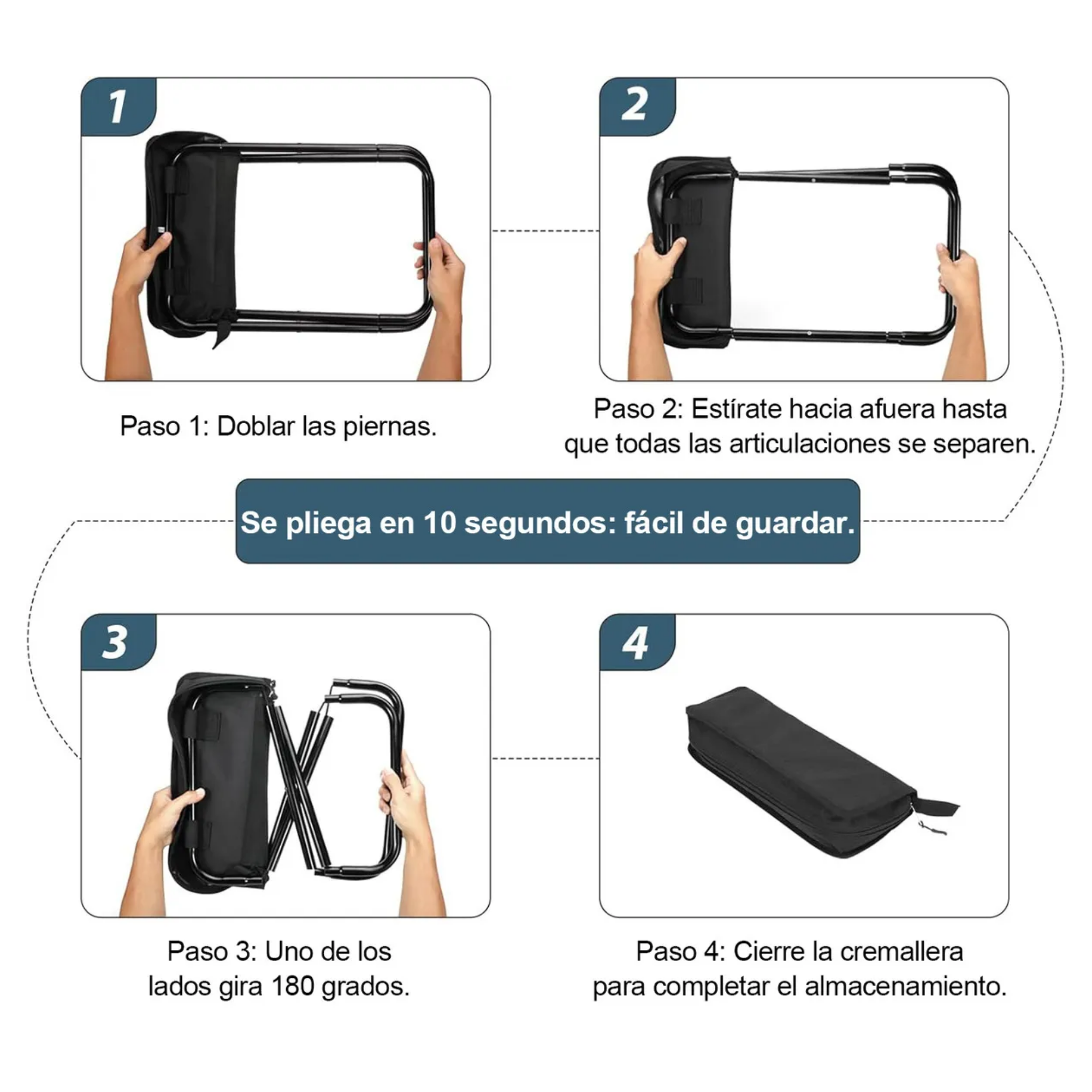 1

Paso 1: Doblar las piernas.

2

Paso 2: Estírate hacia afuera hasta que todas las articulaciones se separen.

Se pliega en 10 segundos: fácil de guardar.

3

Paso 3: Uno de los lados gira 180 grados.

4

Paso 4: Cierre la cremallera para completar el almacenamiento.